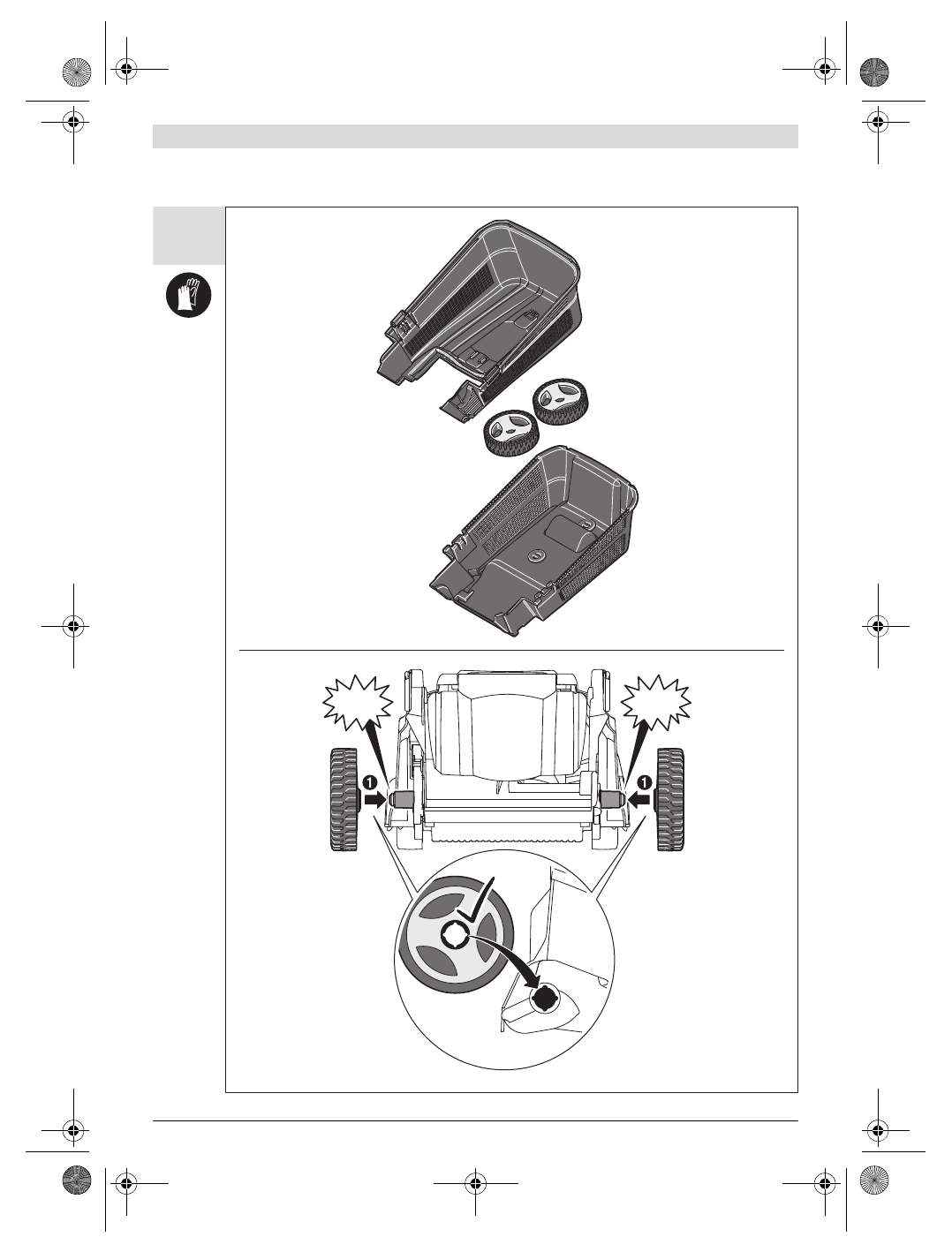 1
1