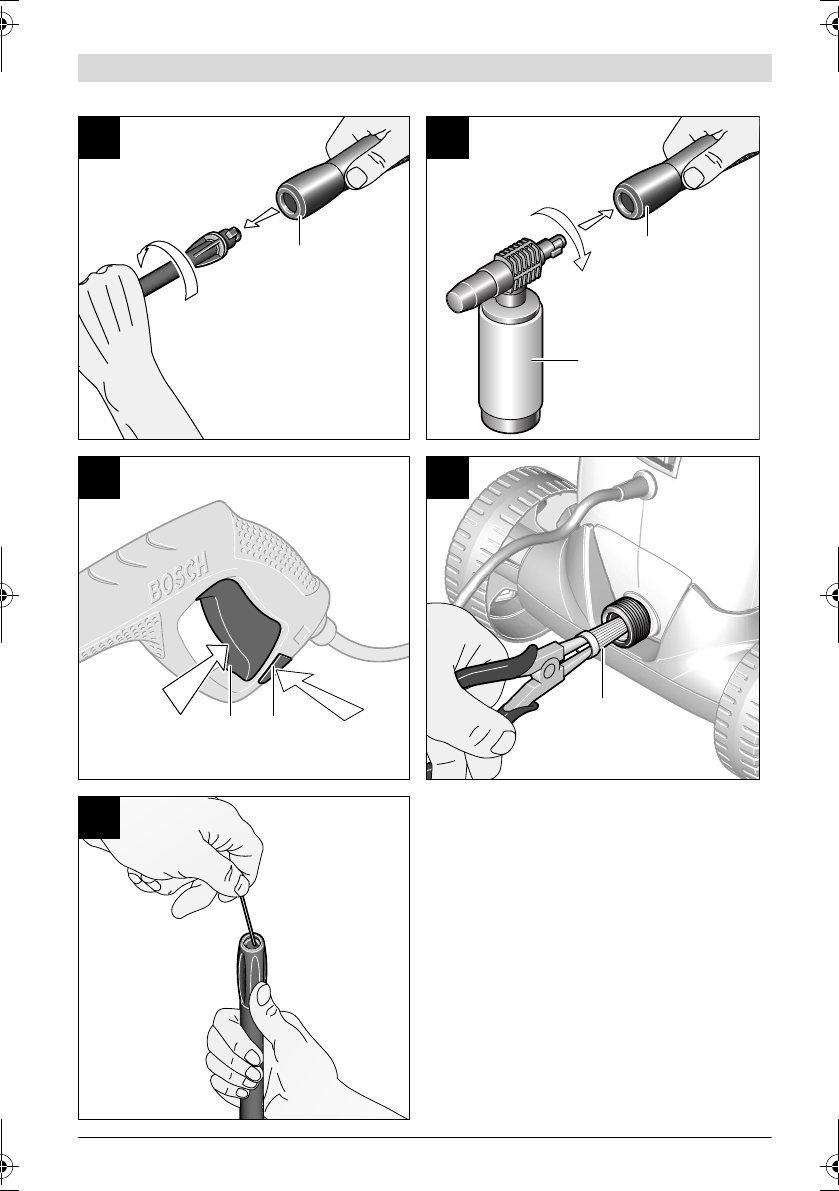 BOSCH