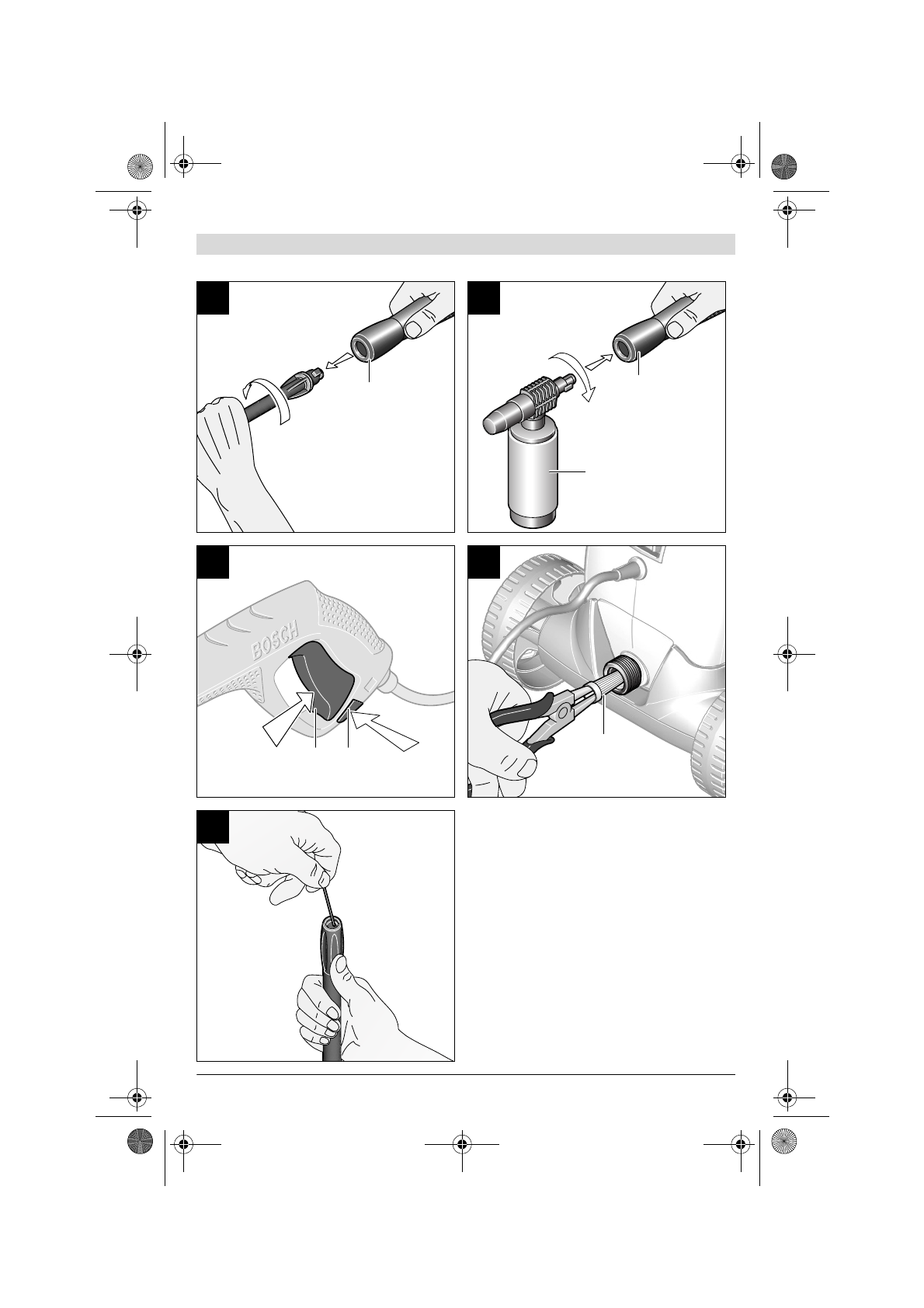 BOSCH