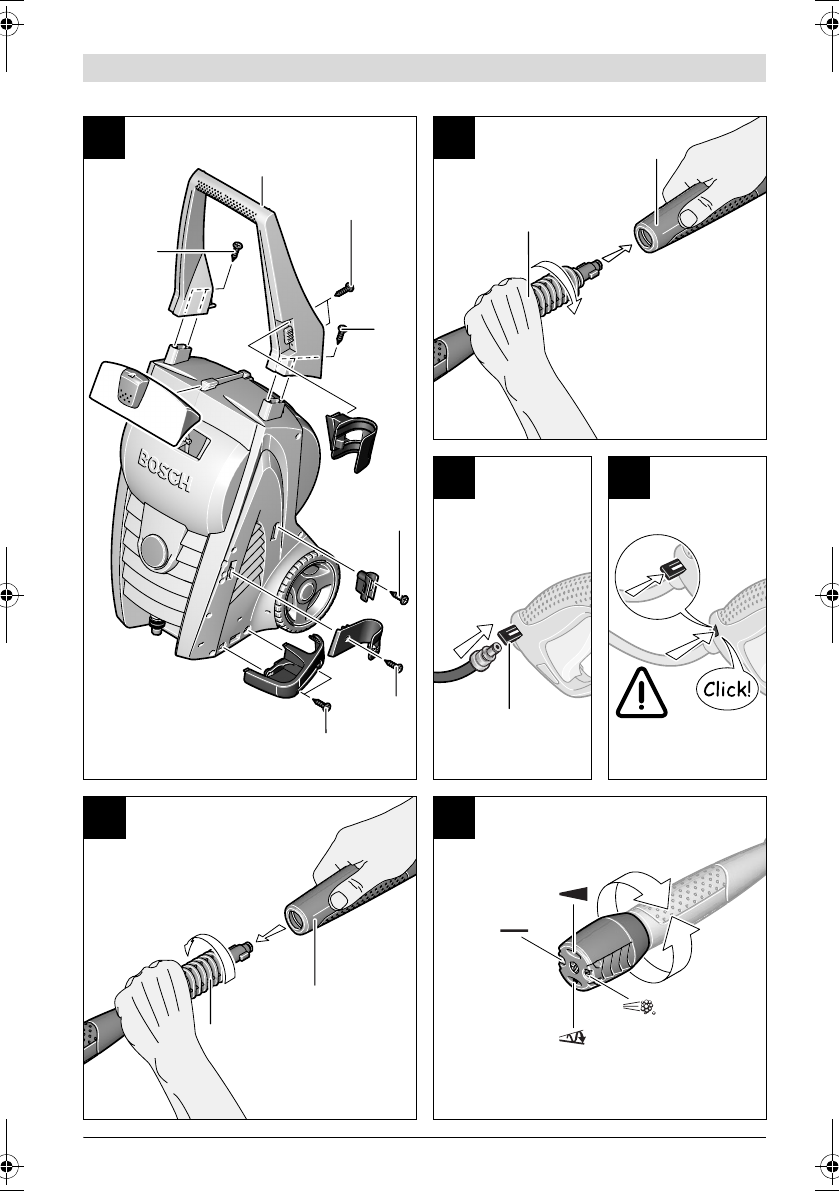 BOSCH

Click!