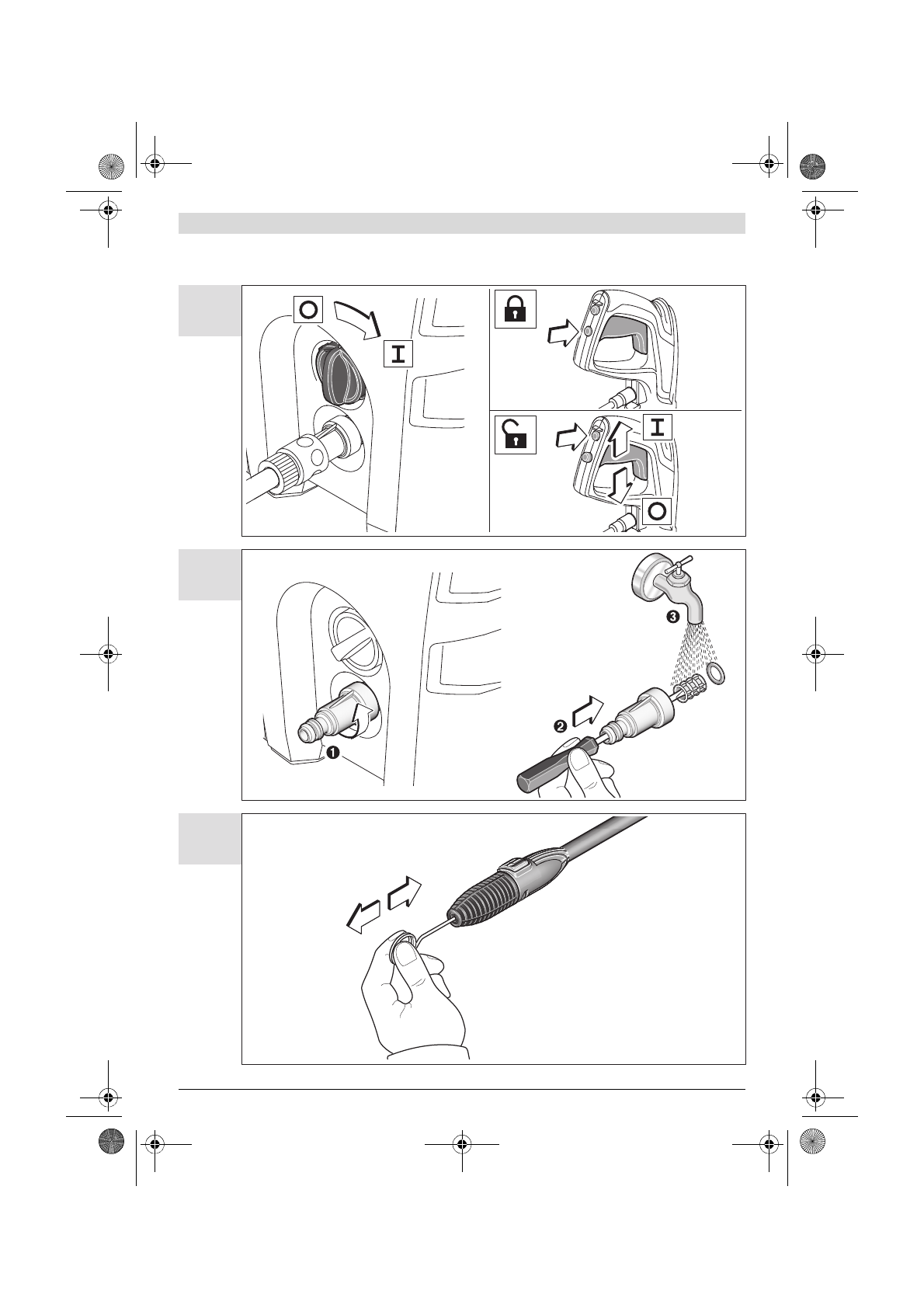 O

I

I

O

❶

❷

❸