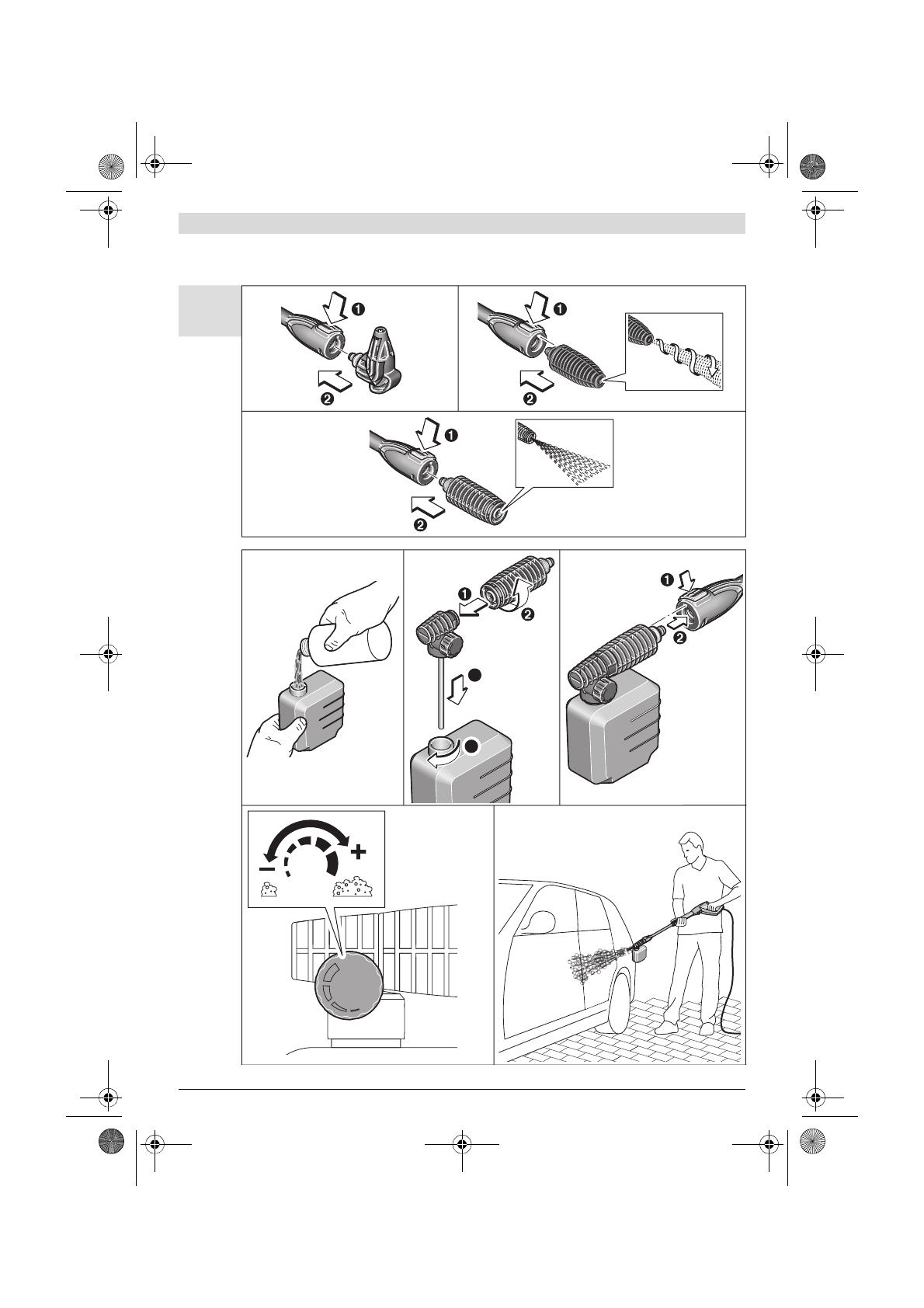 ❶
❷
❶
❷
❶
❷
❶
❷
❶
❷
−
+