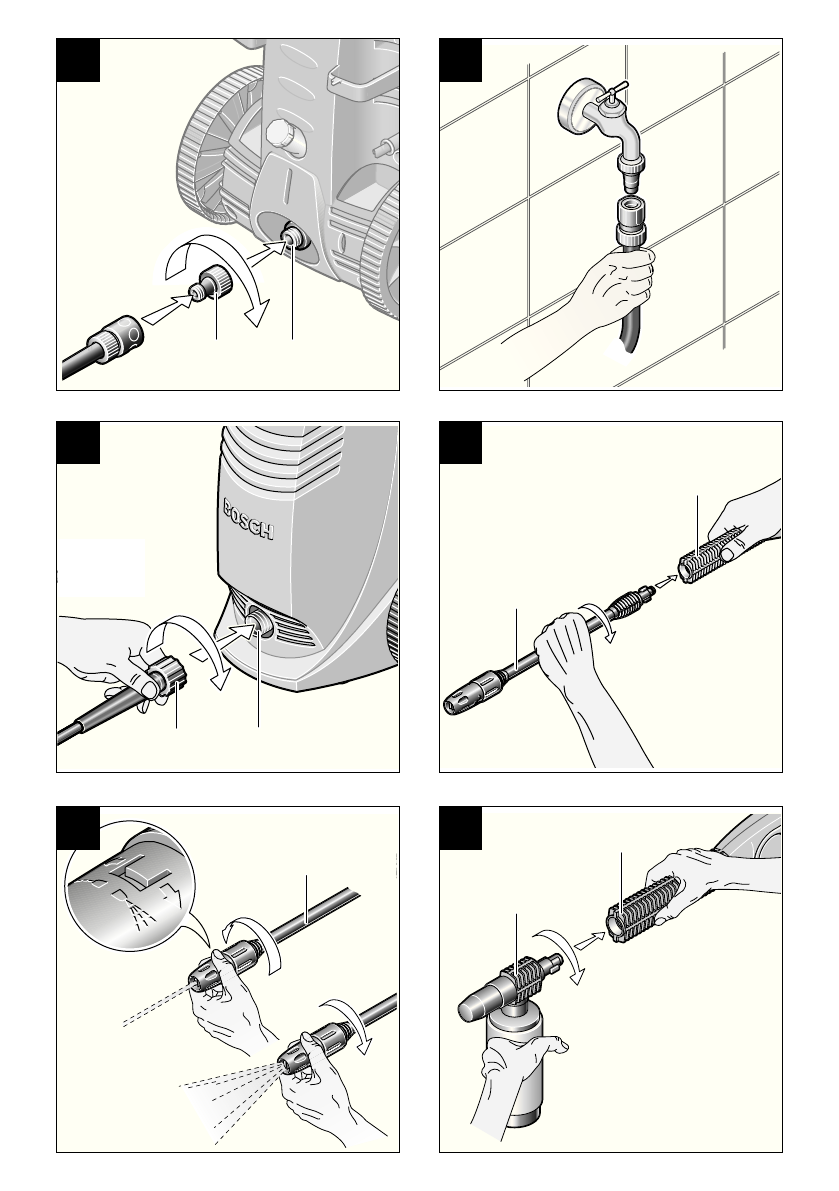 BOSCH