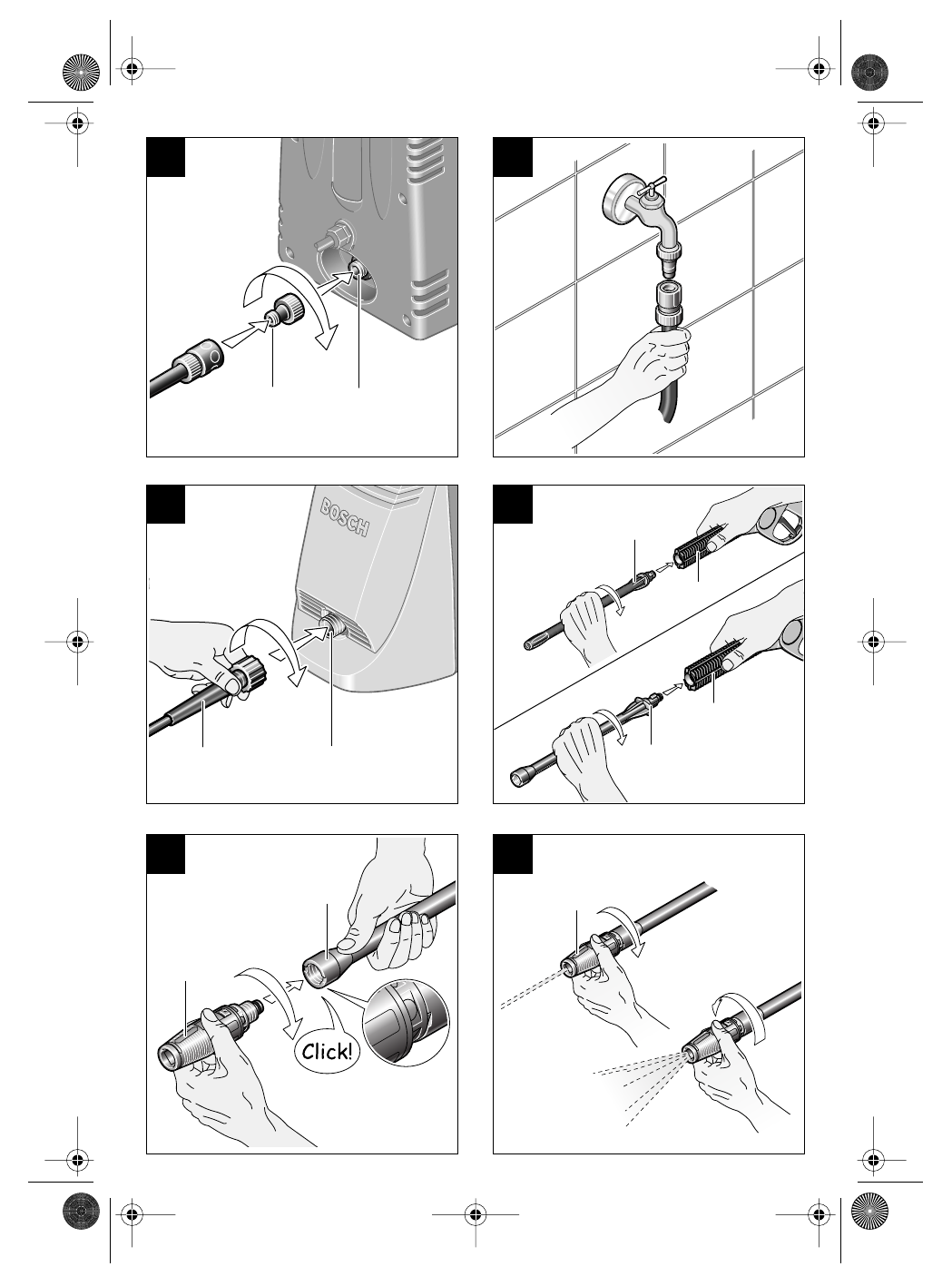 BOSCH

Click!