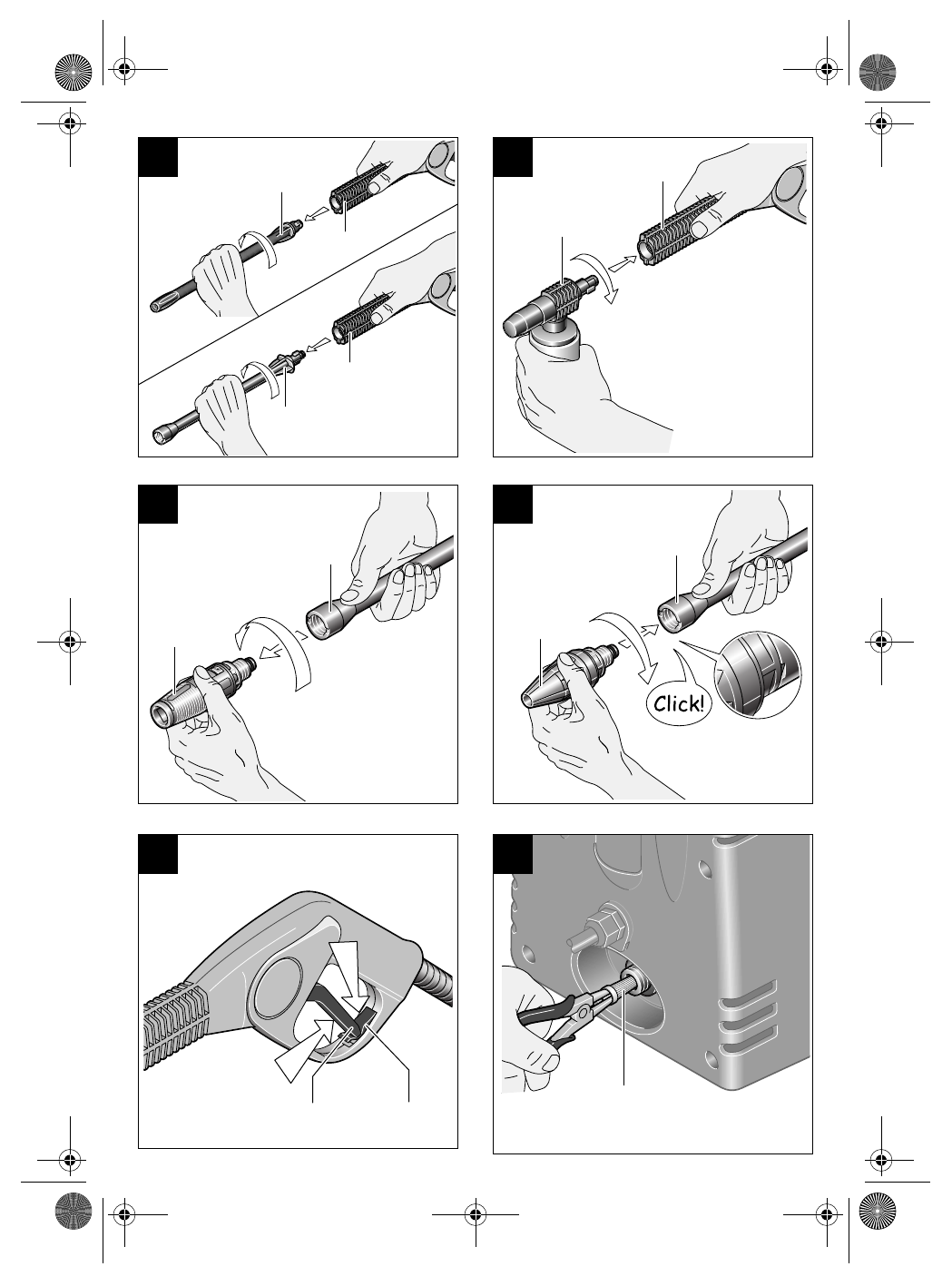 Click!