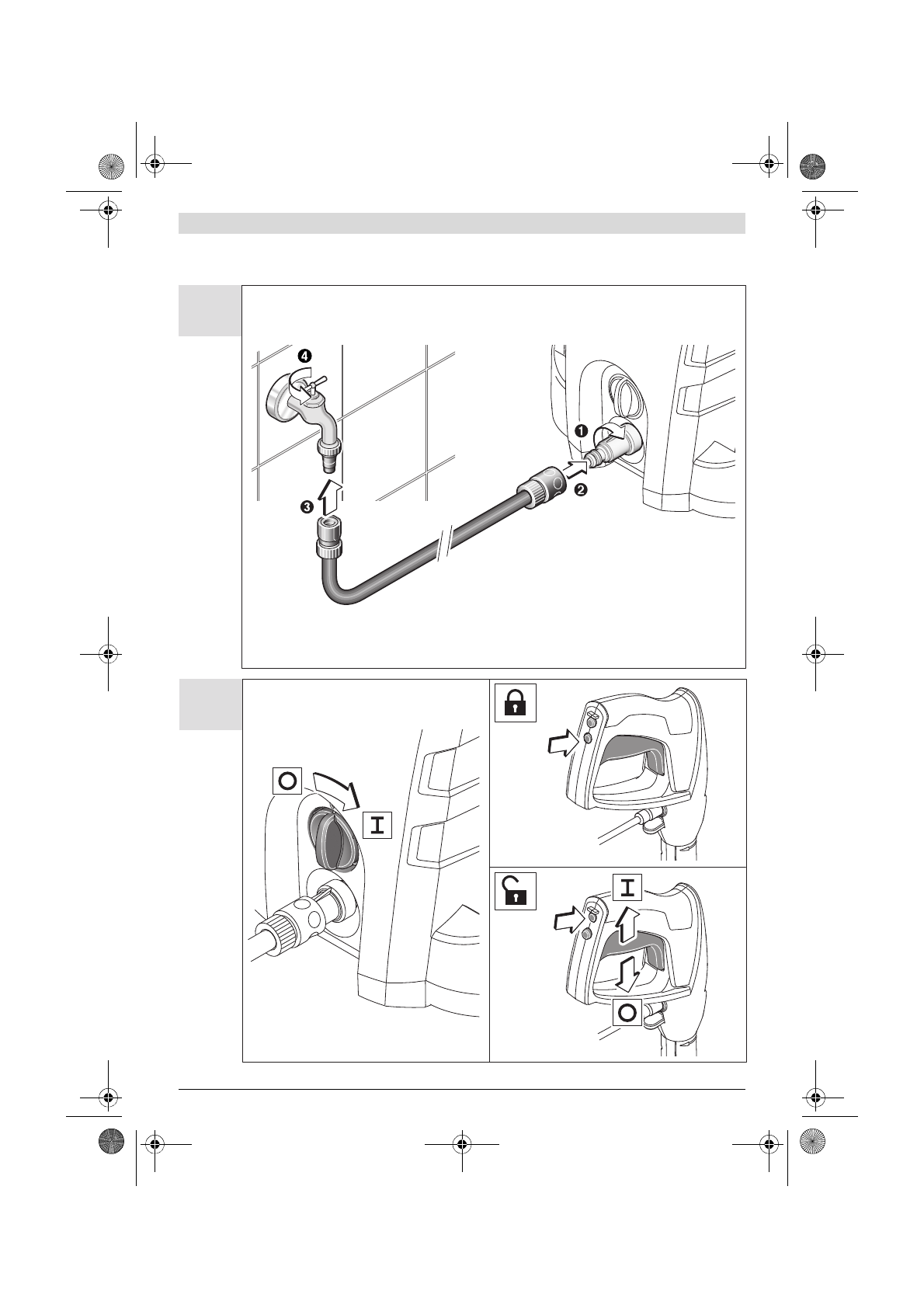 ❹

❶

❷

❸

O

I

I

O