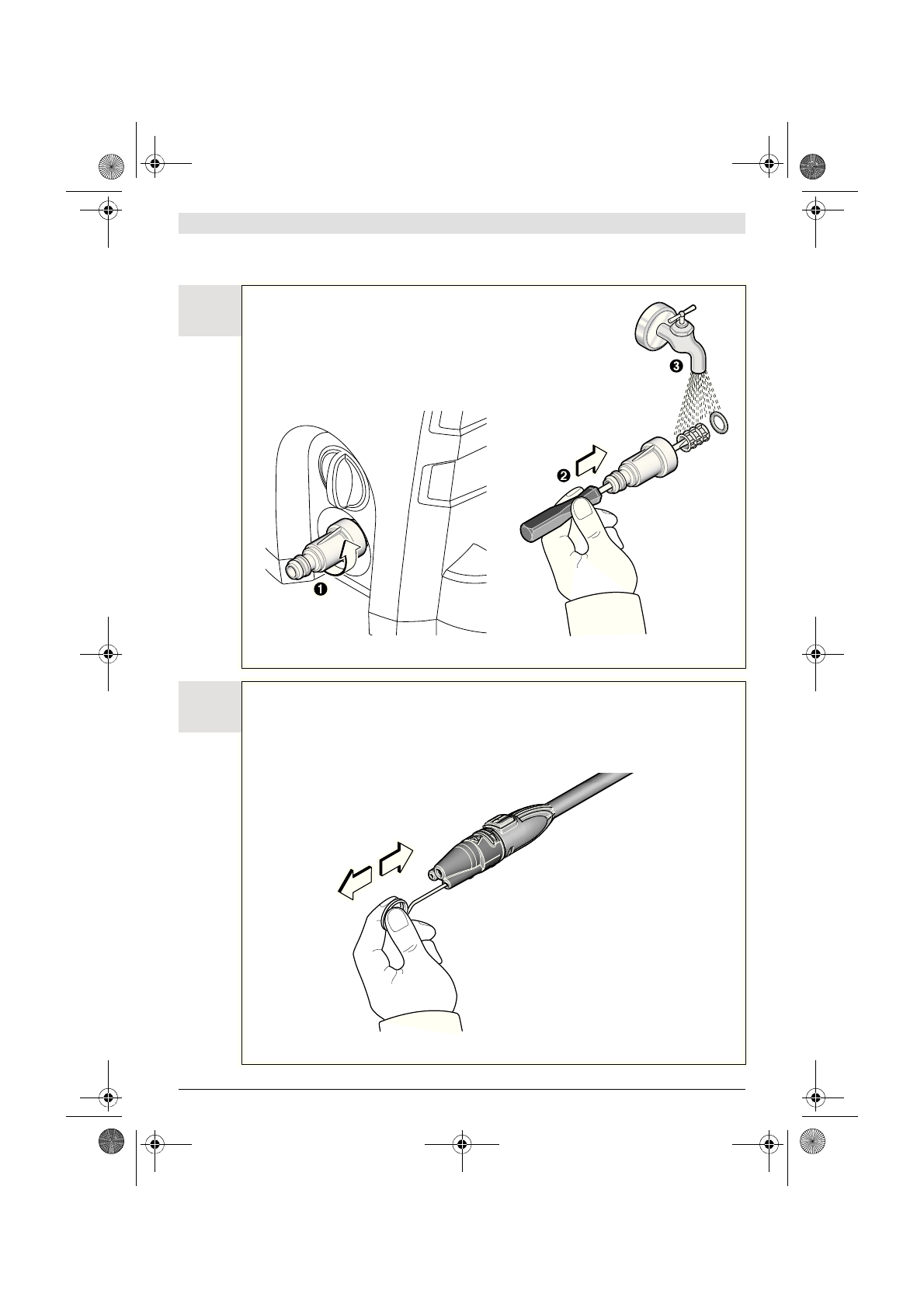 ❸

❷

❶