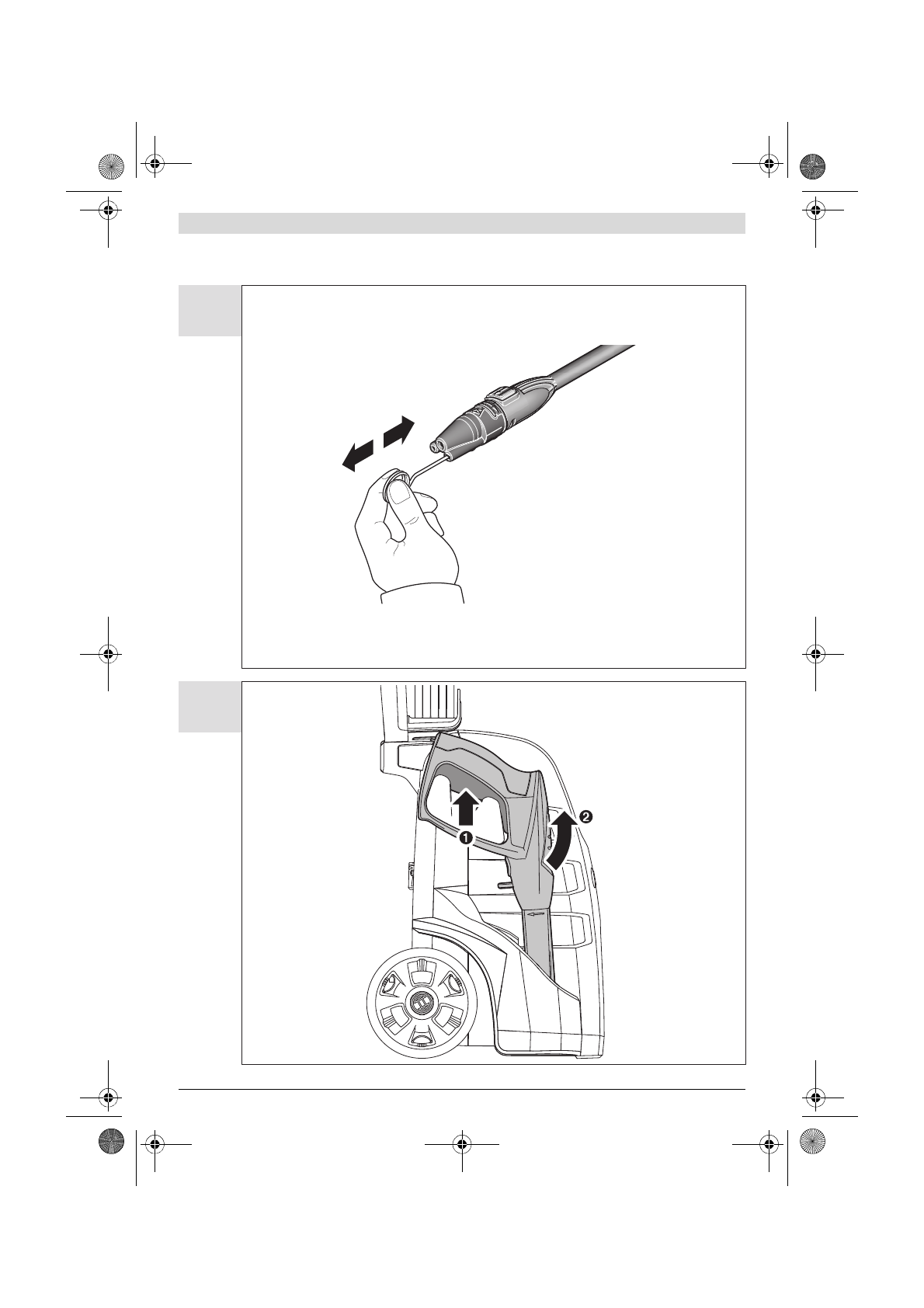 ❶

❷