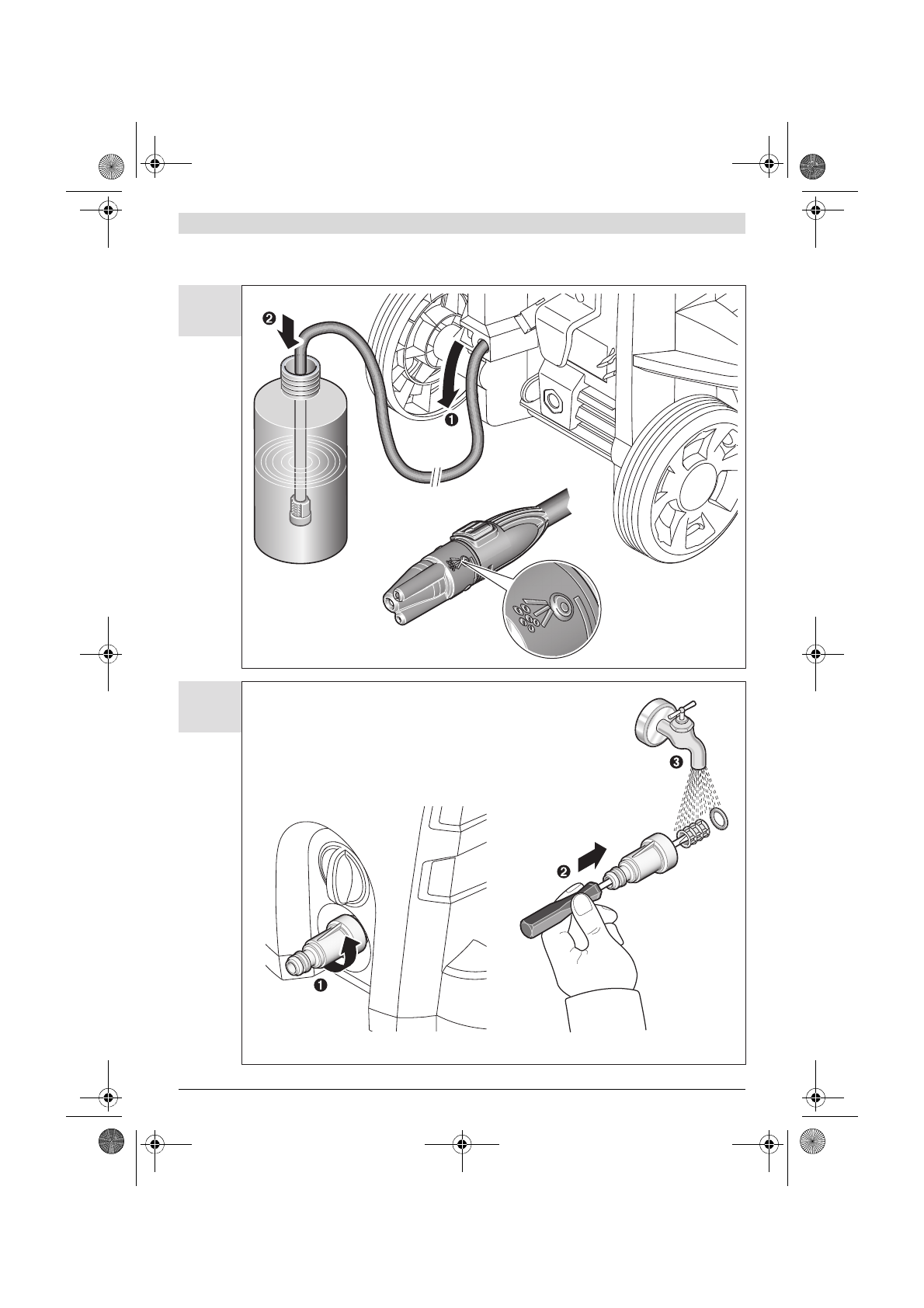 ❷
❶

❸
❷
❶