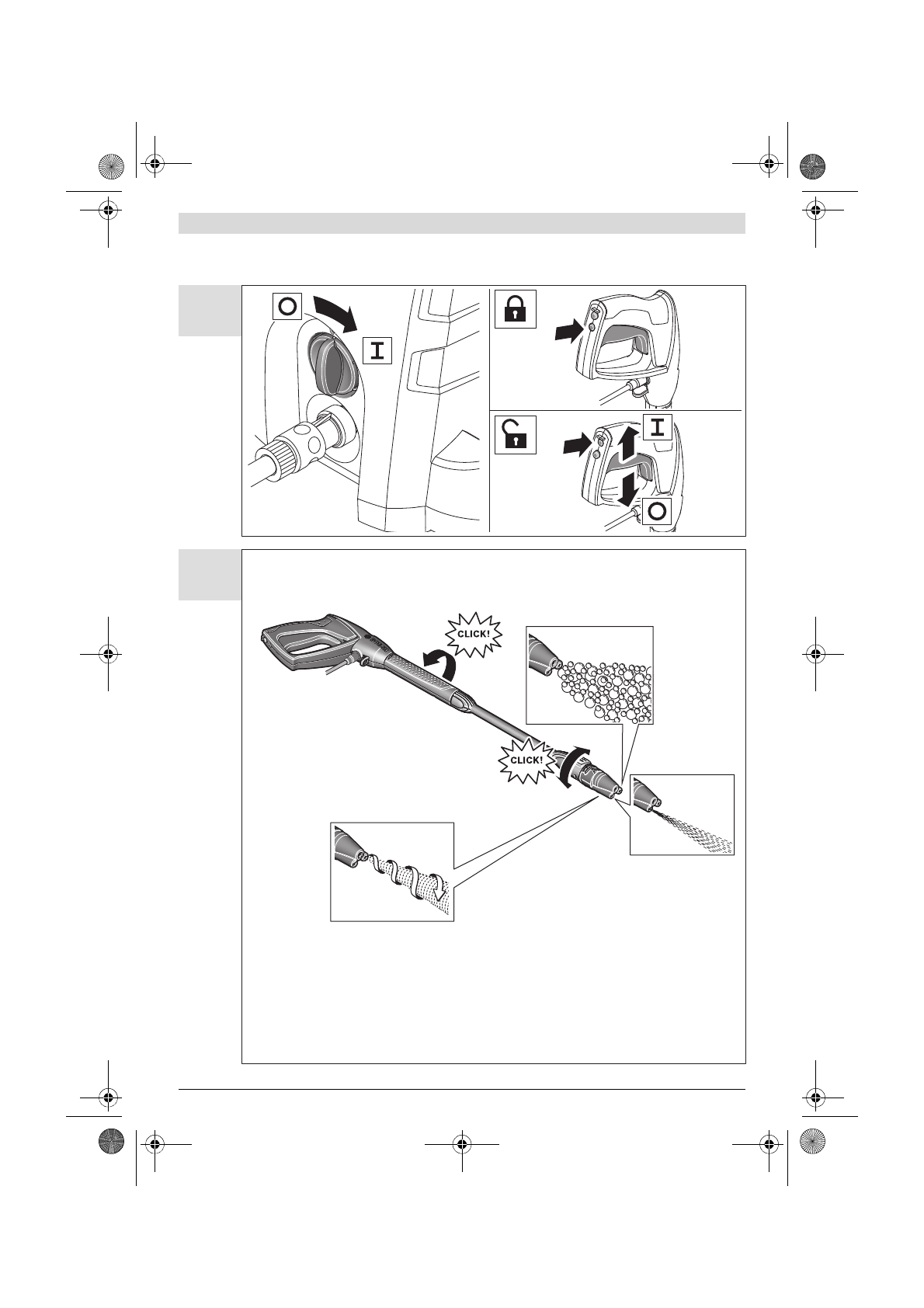 O

I

I

O

CLICK!

CLICK!