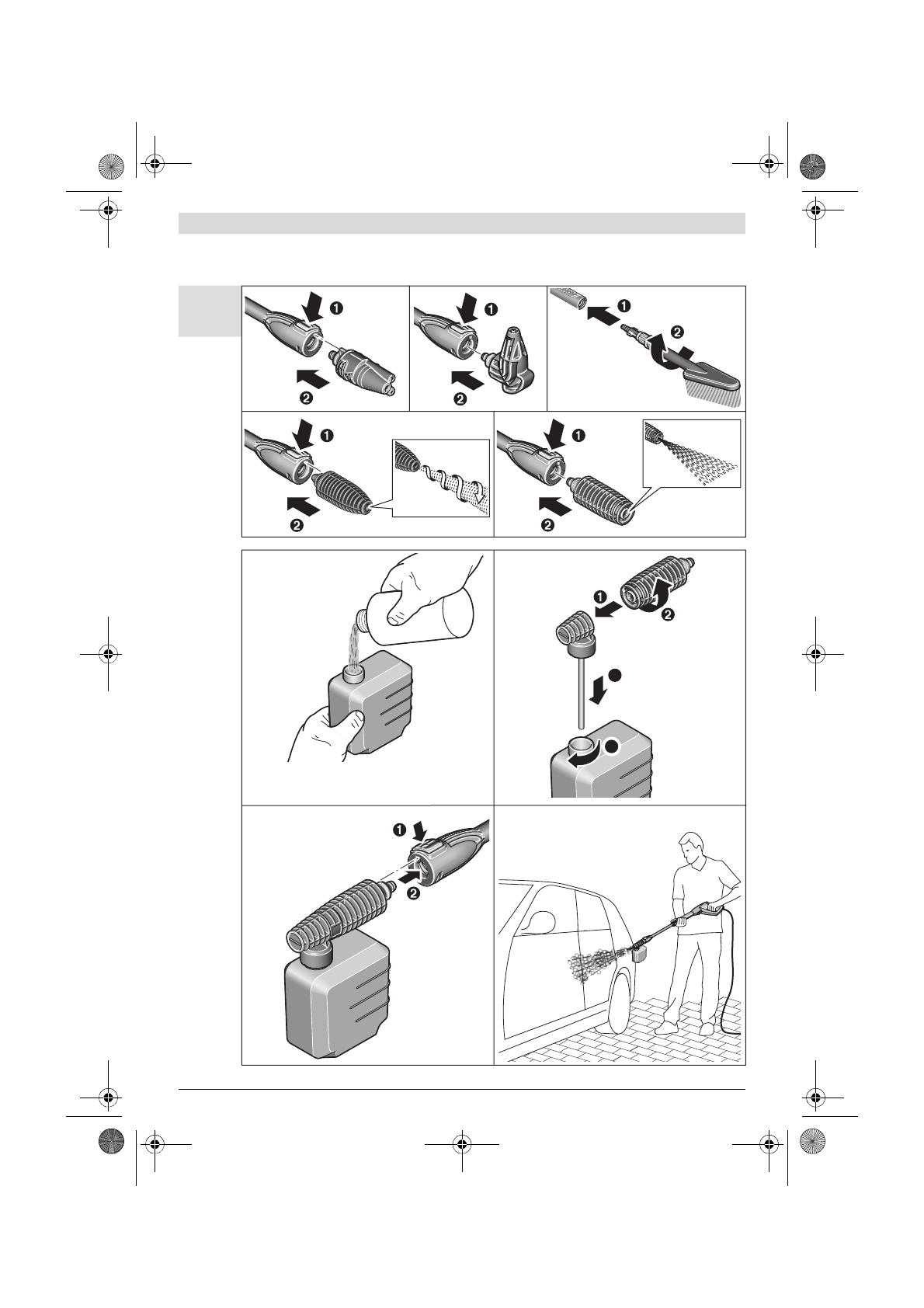 1
2
1
2
1
2
1
2
1
2
1
2
1
2