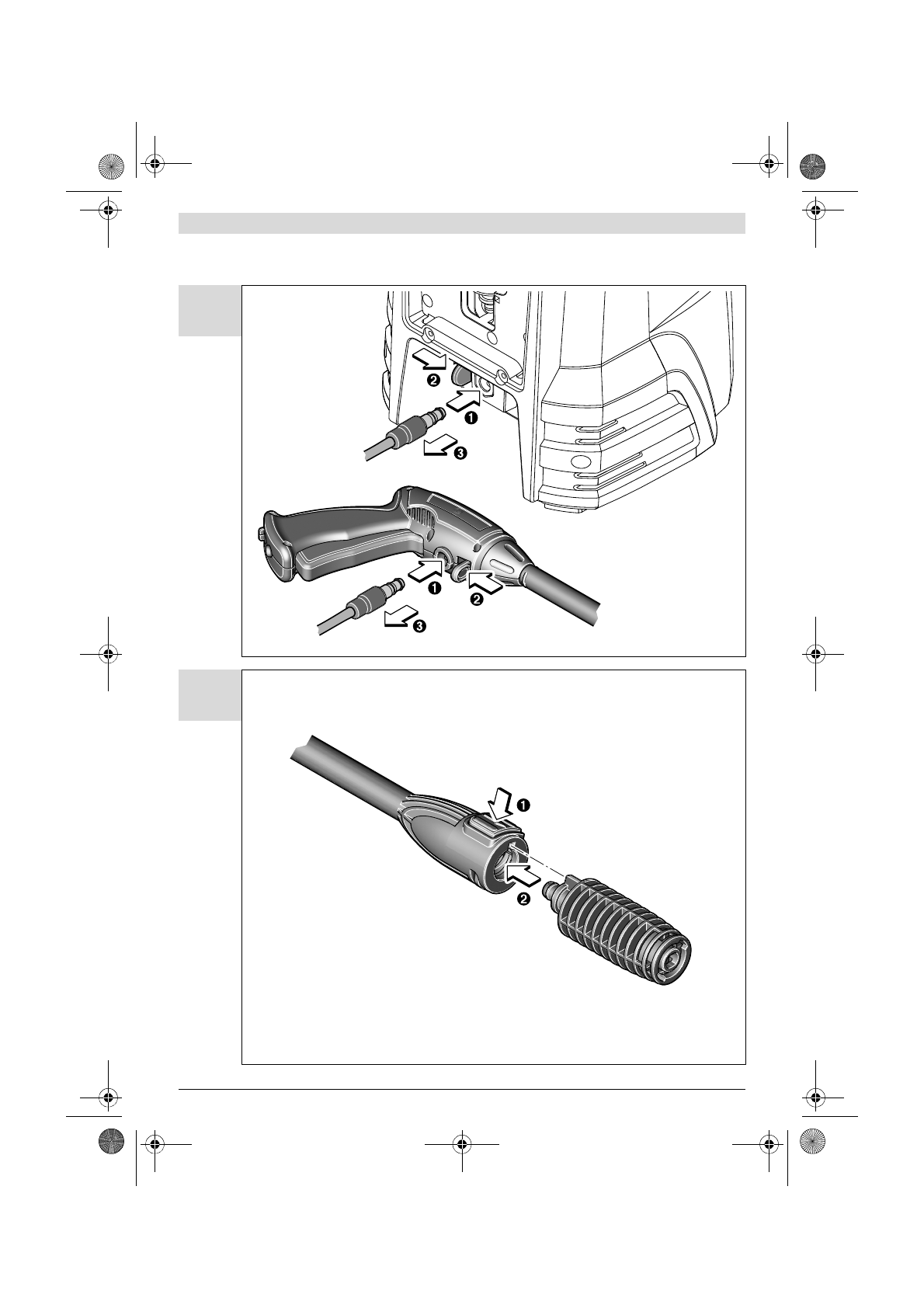 ❷
❶
❸
❶
❷
❸
❶
❷