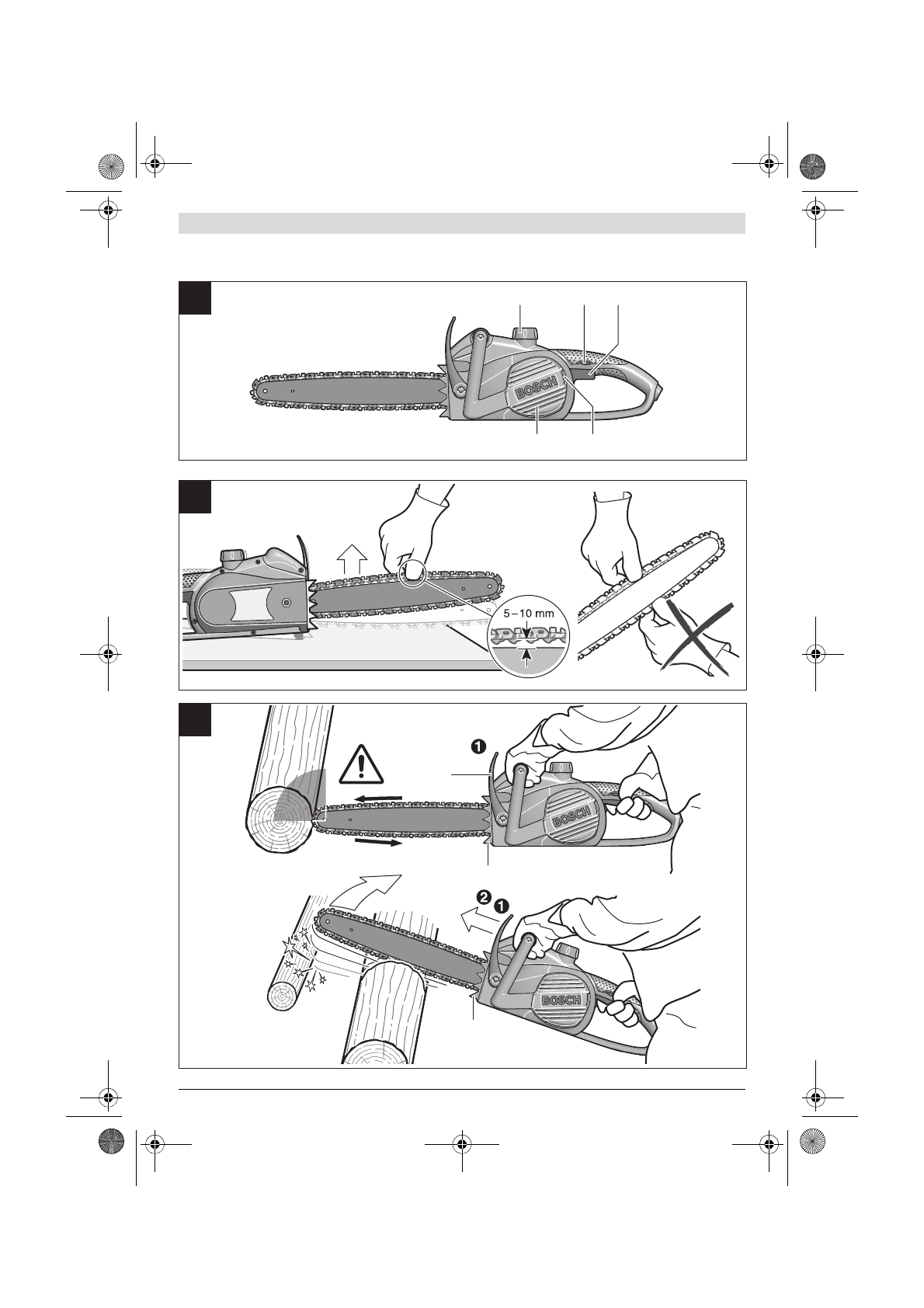 BOSCH

5 – 10 mm

1

BOSCH

2 1

BOSCH