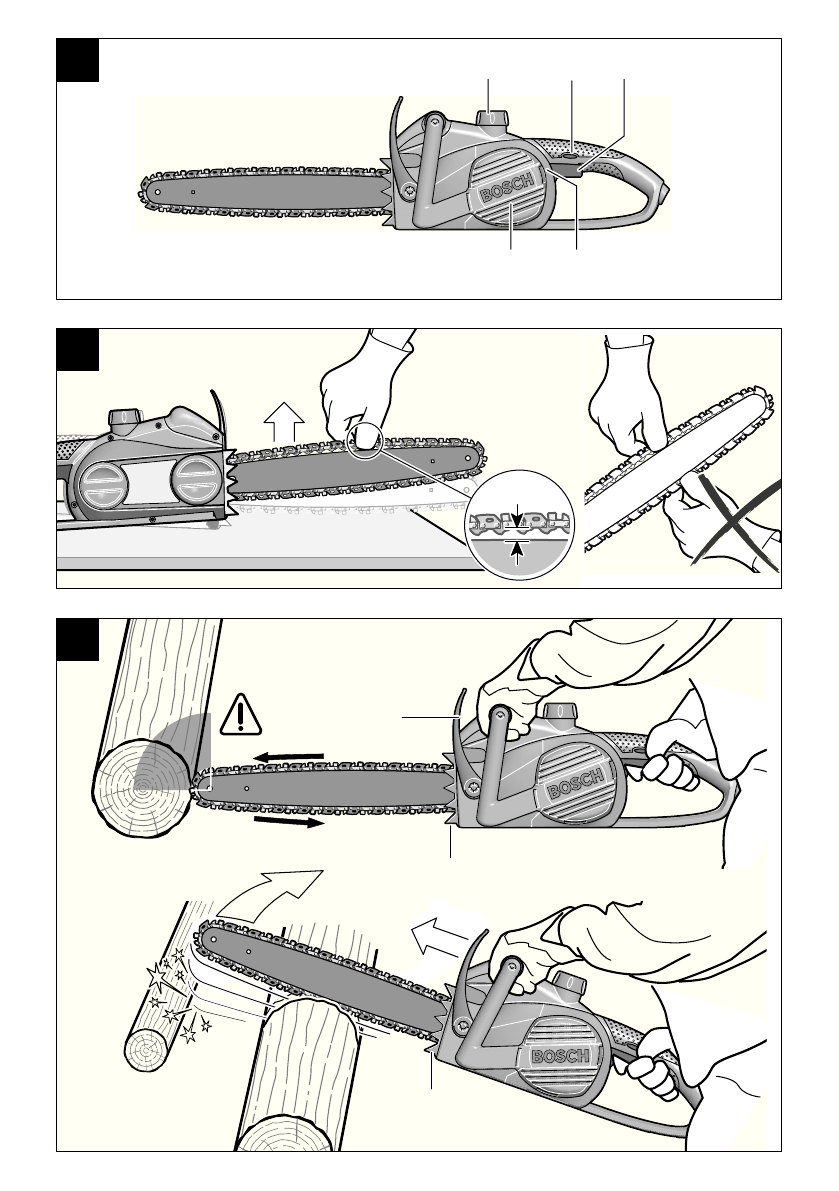 BOSCH

BOSCH

BOSCH