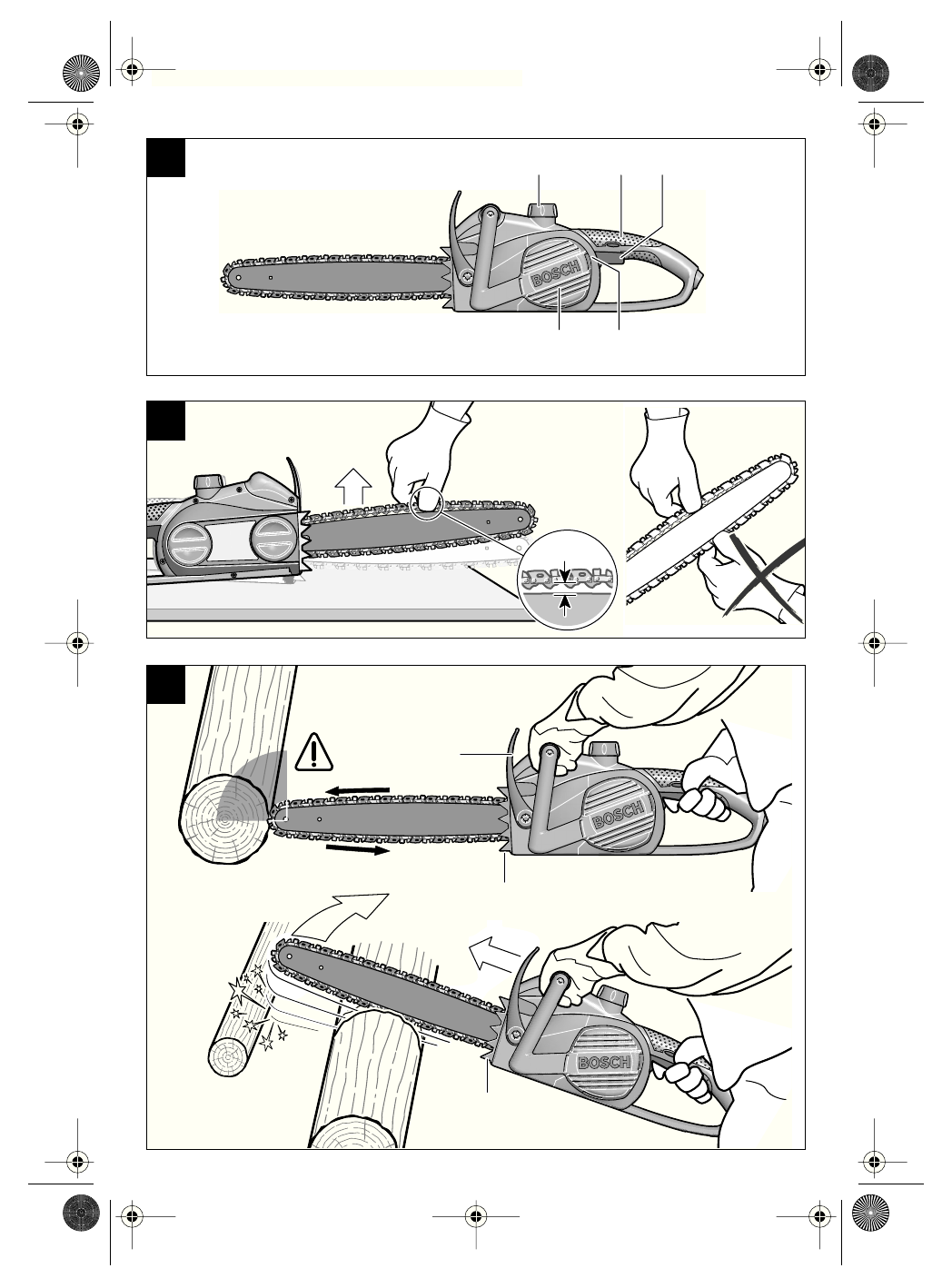 BOSCH

BOSCH

BOSCH