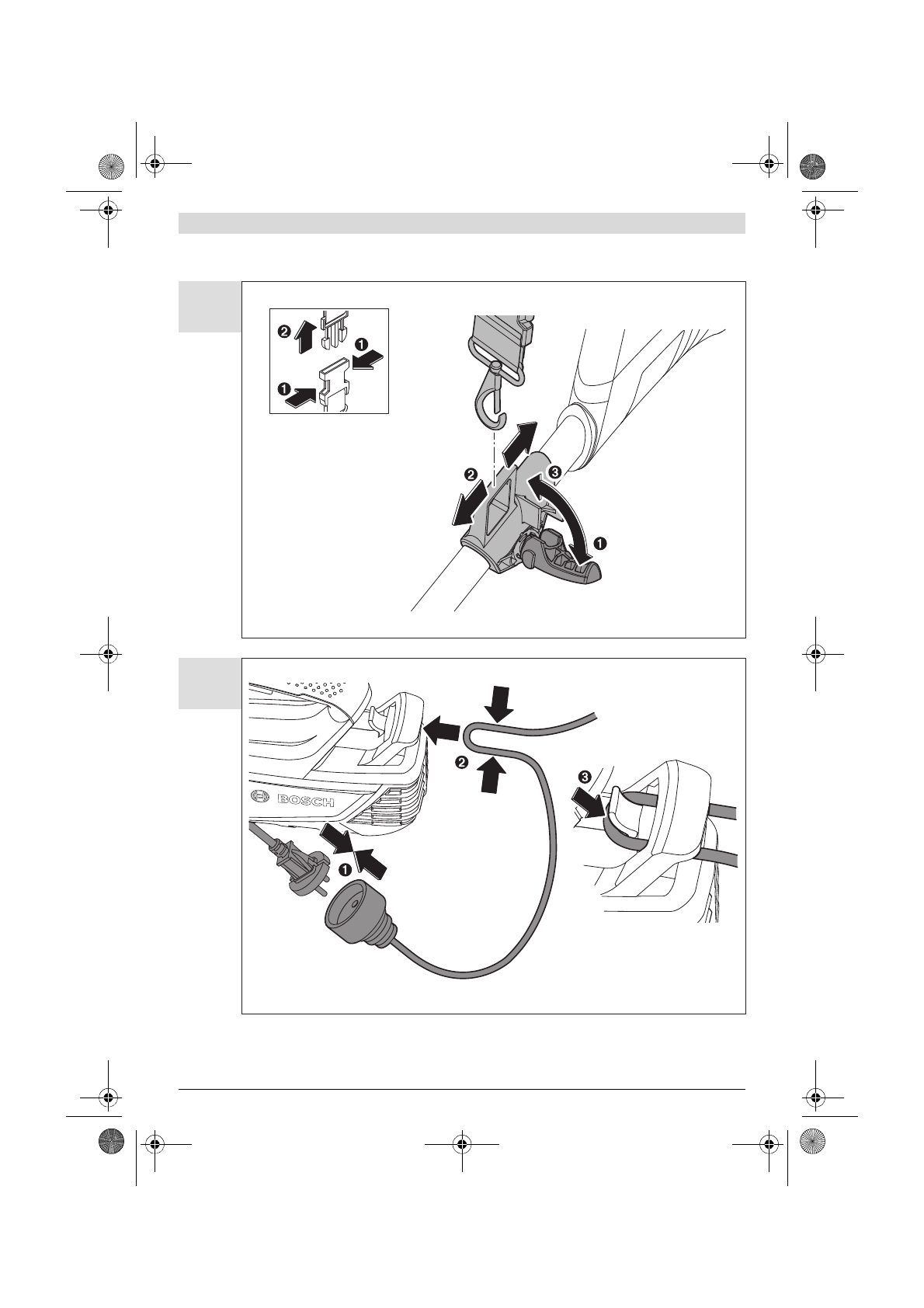 2
1
1
2
3
1
BOSCH
2
3
1