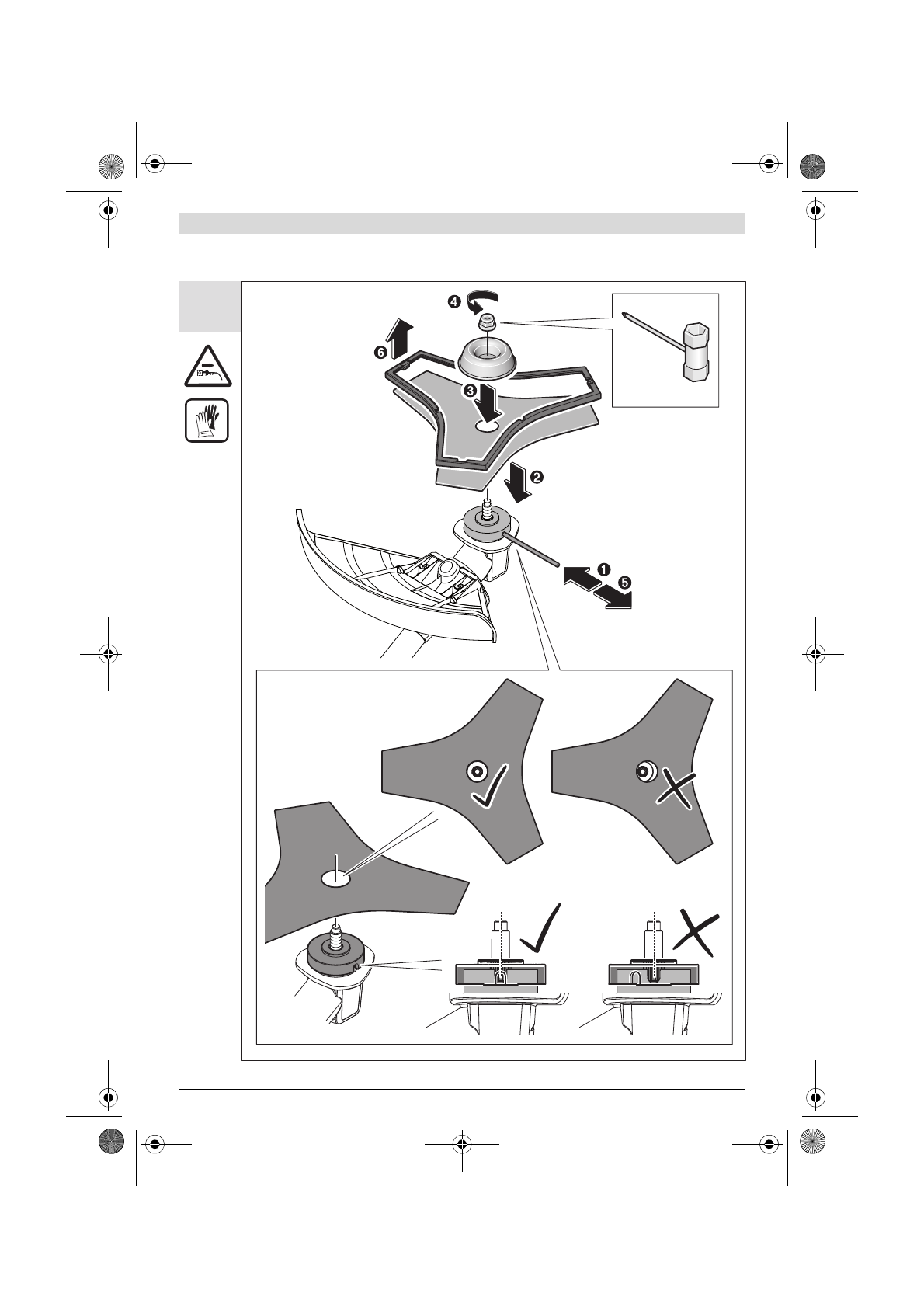 4

6

3

2

1

5