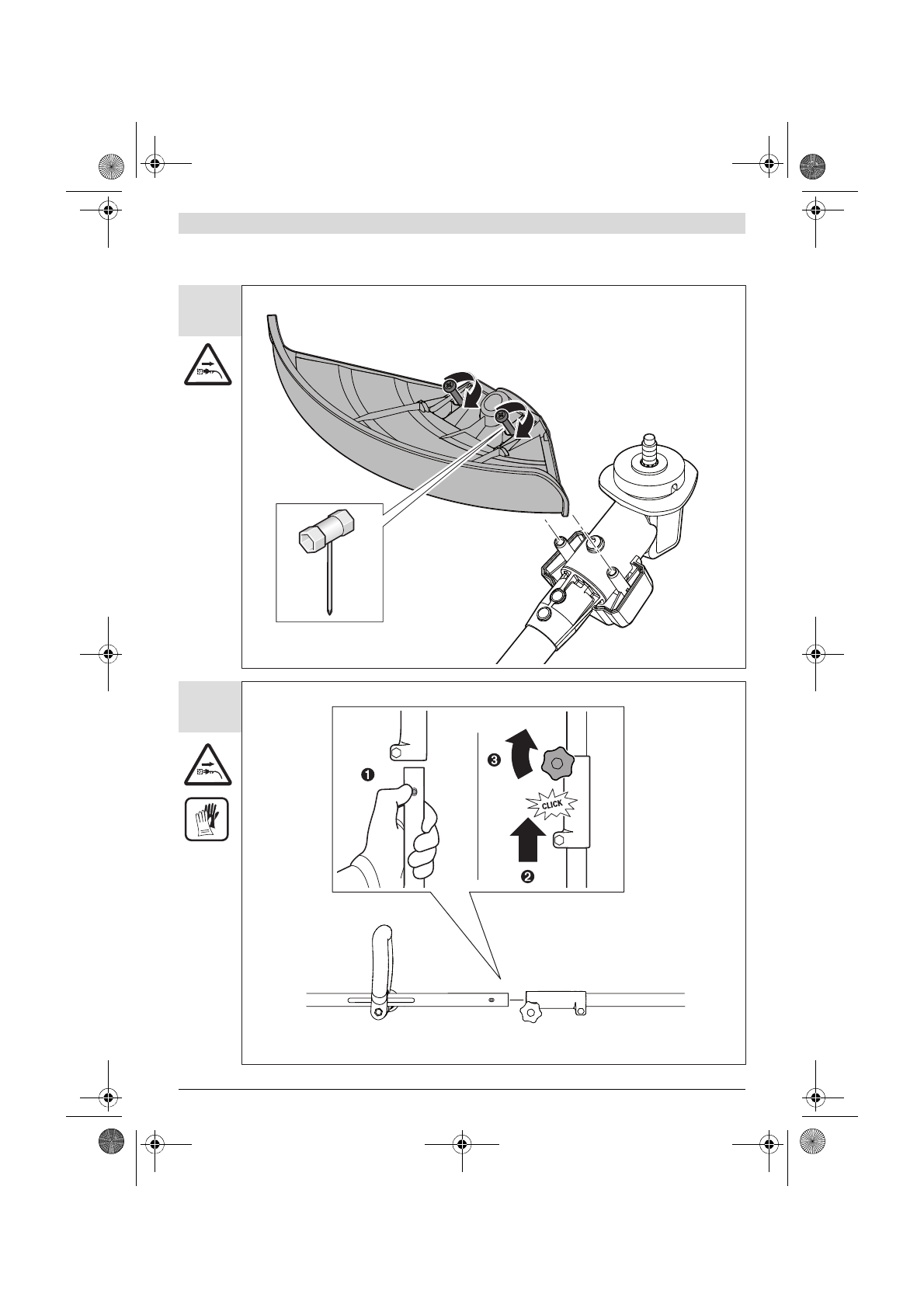 ❶

❸

CLICK

❷