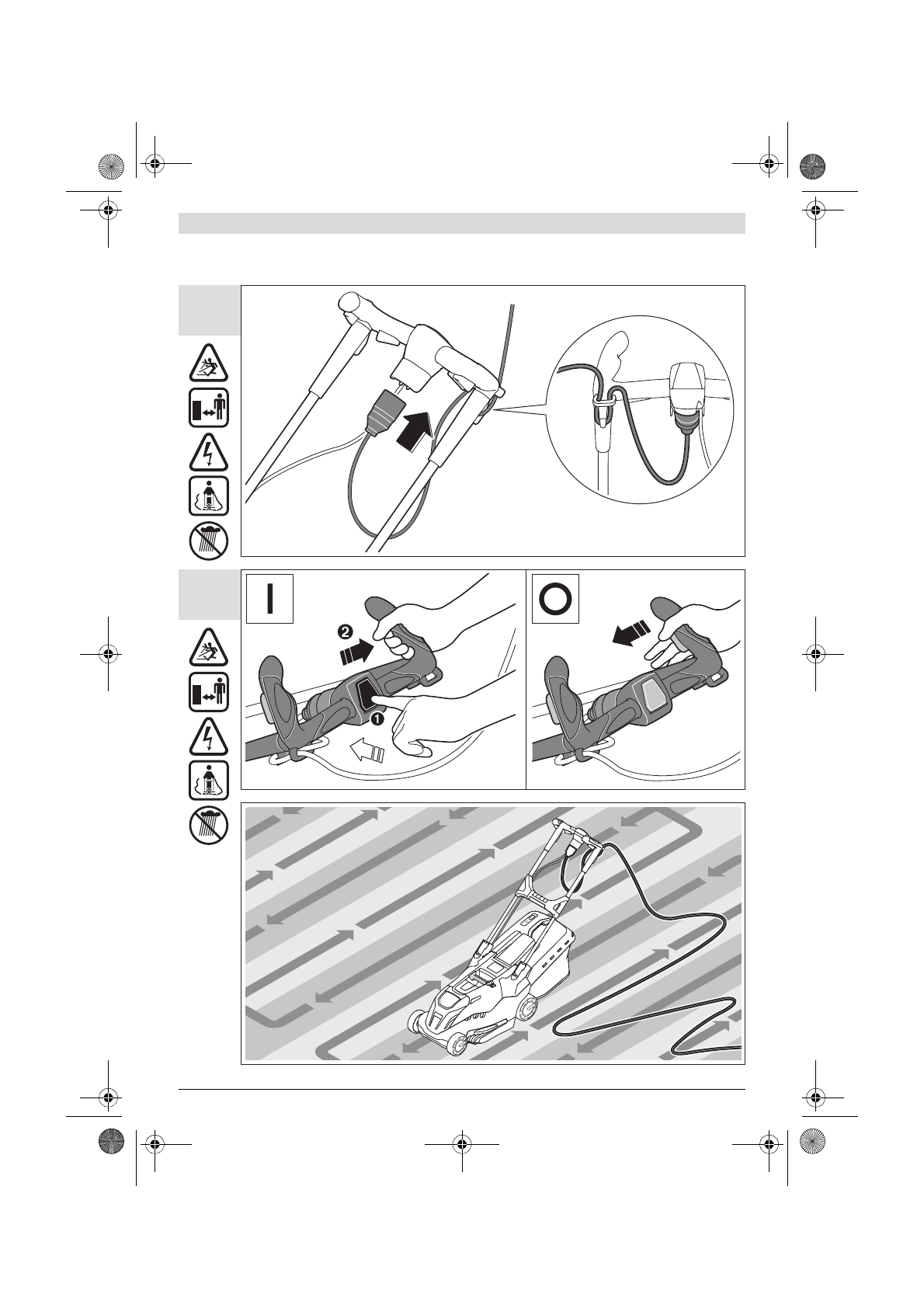 I

O

❷

❶