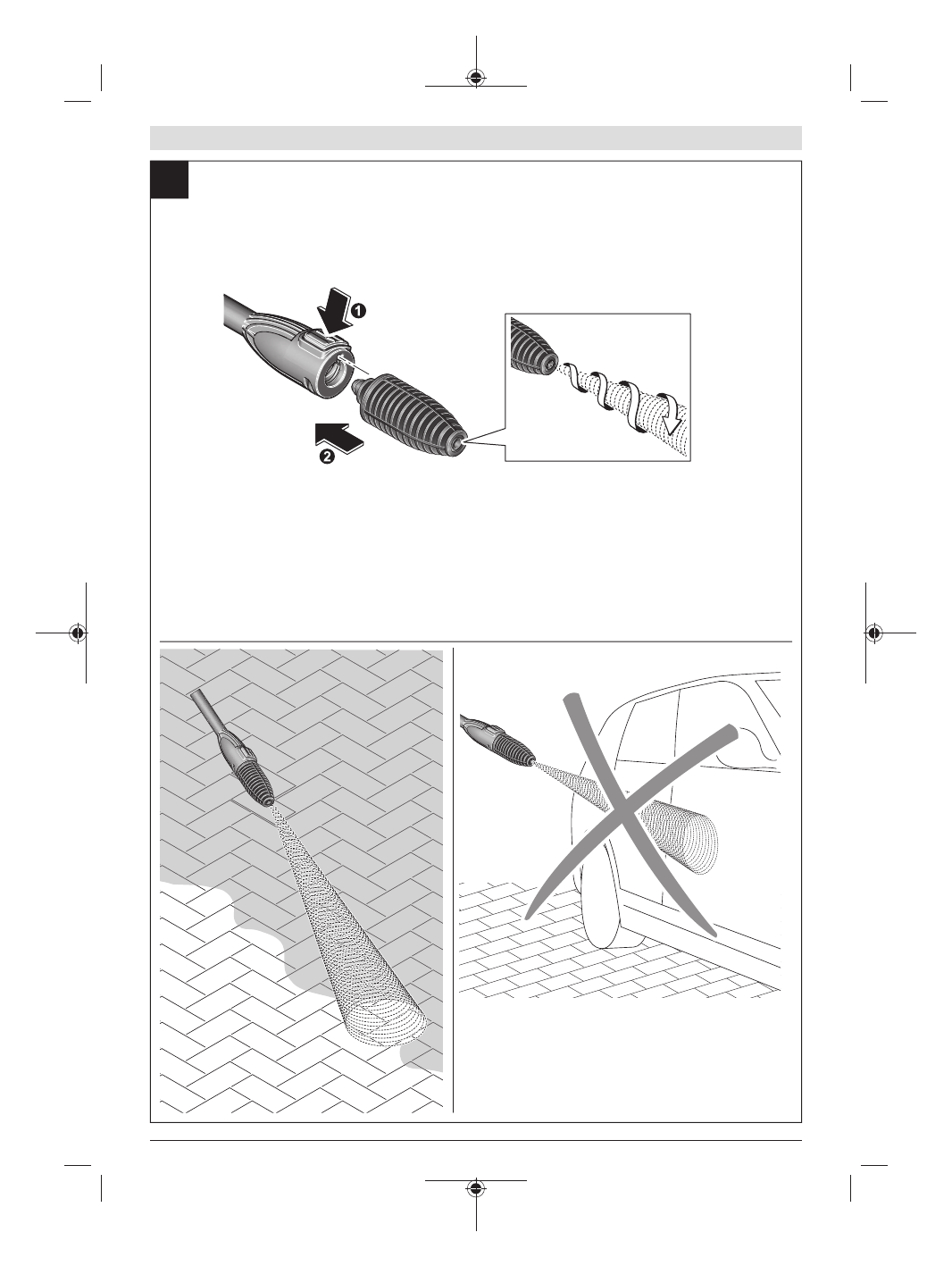 1

2