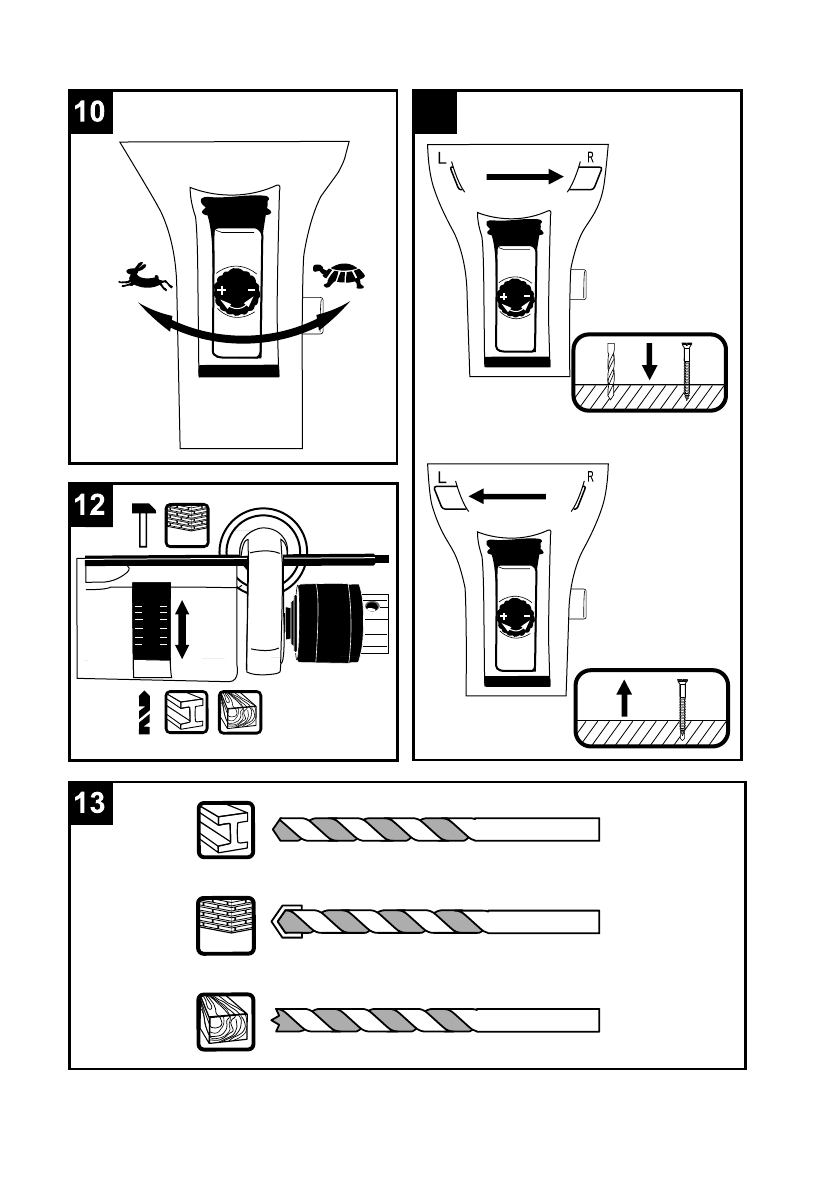 10

+ −

L R

+ −

L R

+ −

12

13