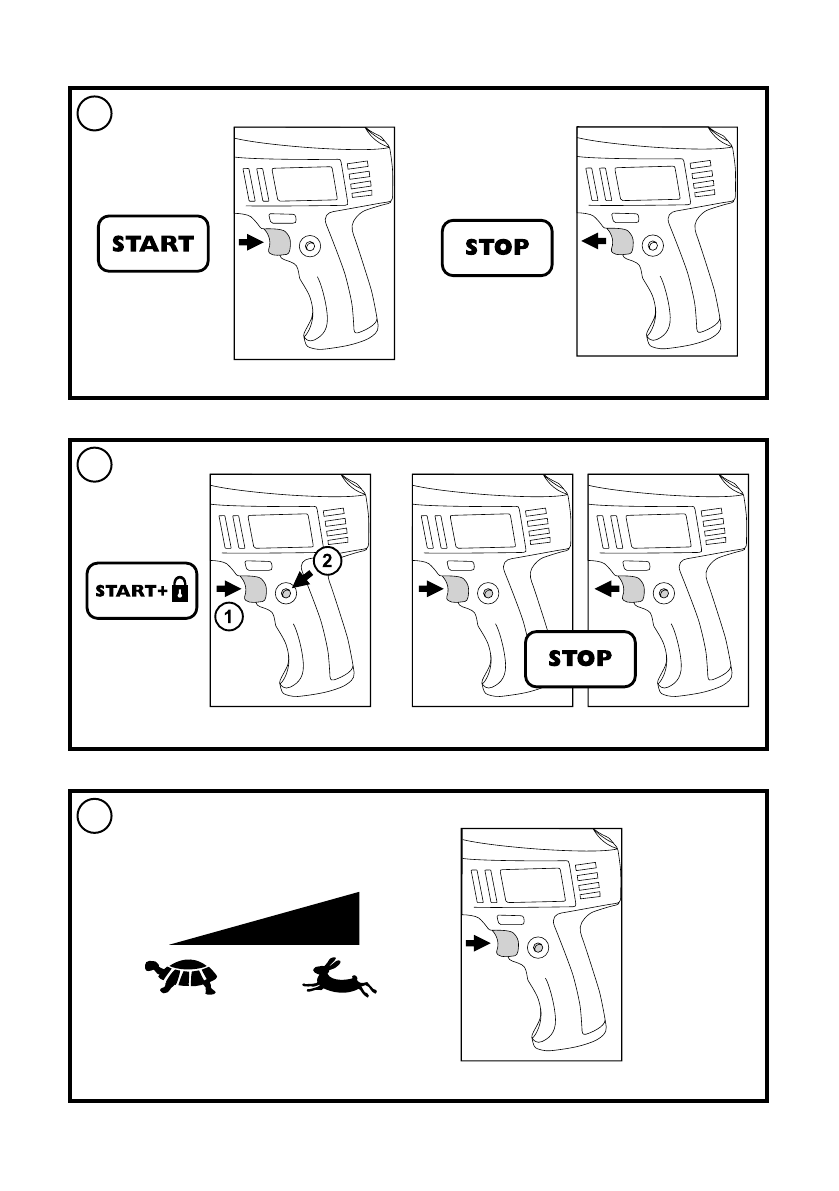 START

STOP

START+

2

1

STOP