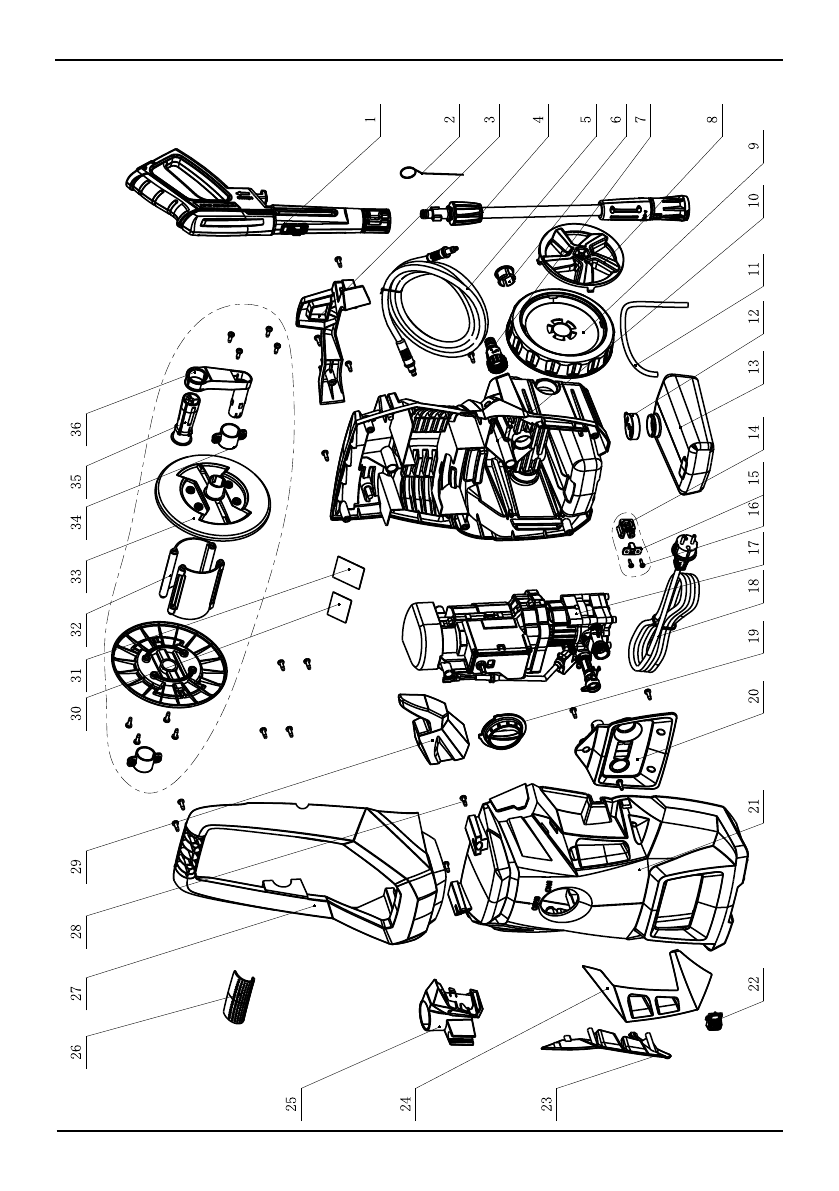 1
2
3
4
5
6
7
8
9
10
11
12
13
14
15
16
17
18
19
20
21
22
23
24
25
26
27
28
29
30
31
32
33
34
35
36