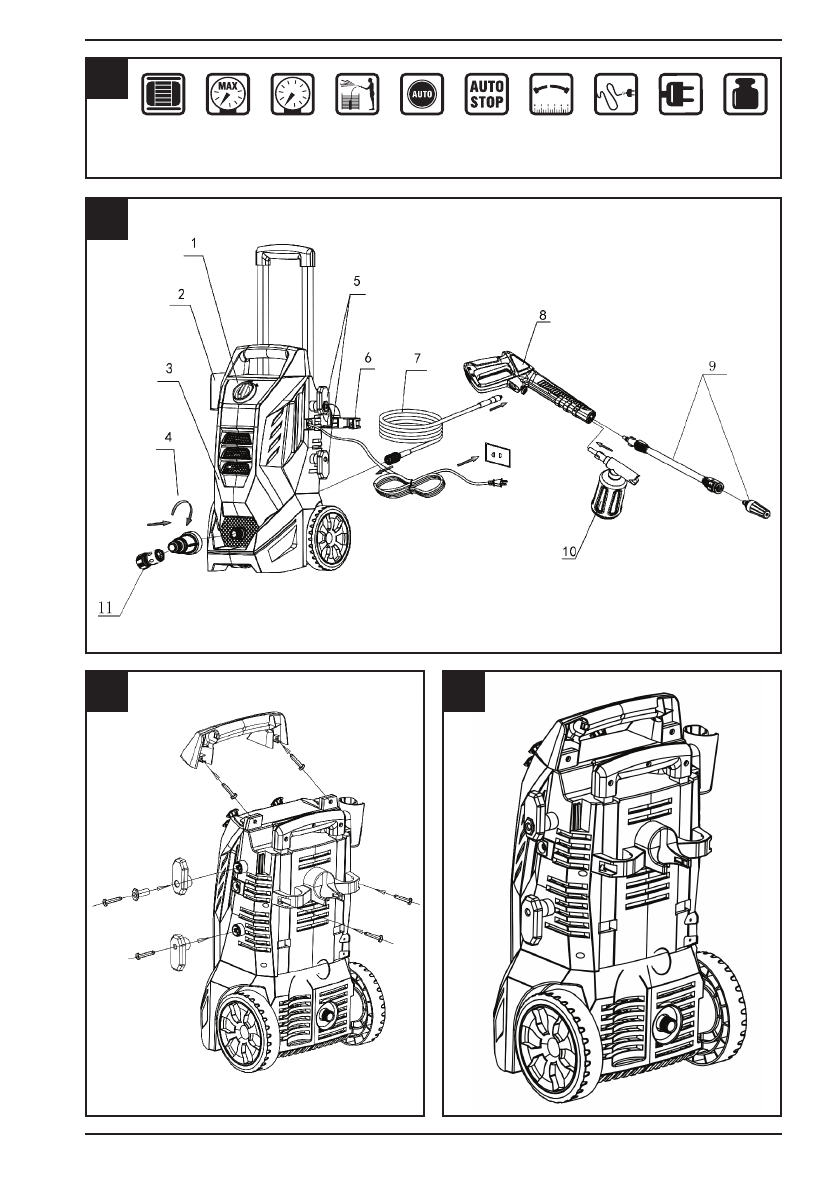 MAX

AUTO

AUTO STOP

1

2

3

4

5

6

7

8

9

10

11