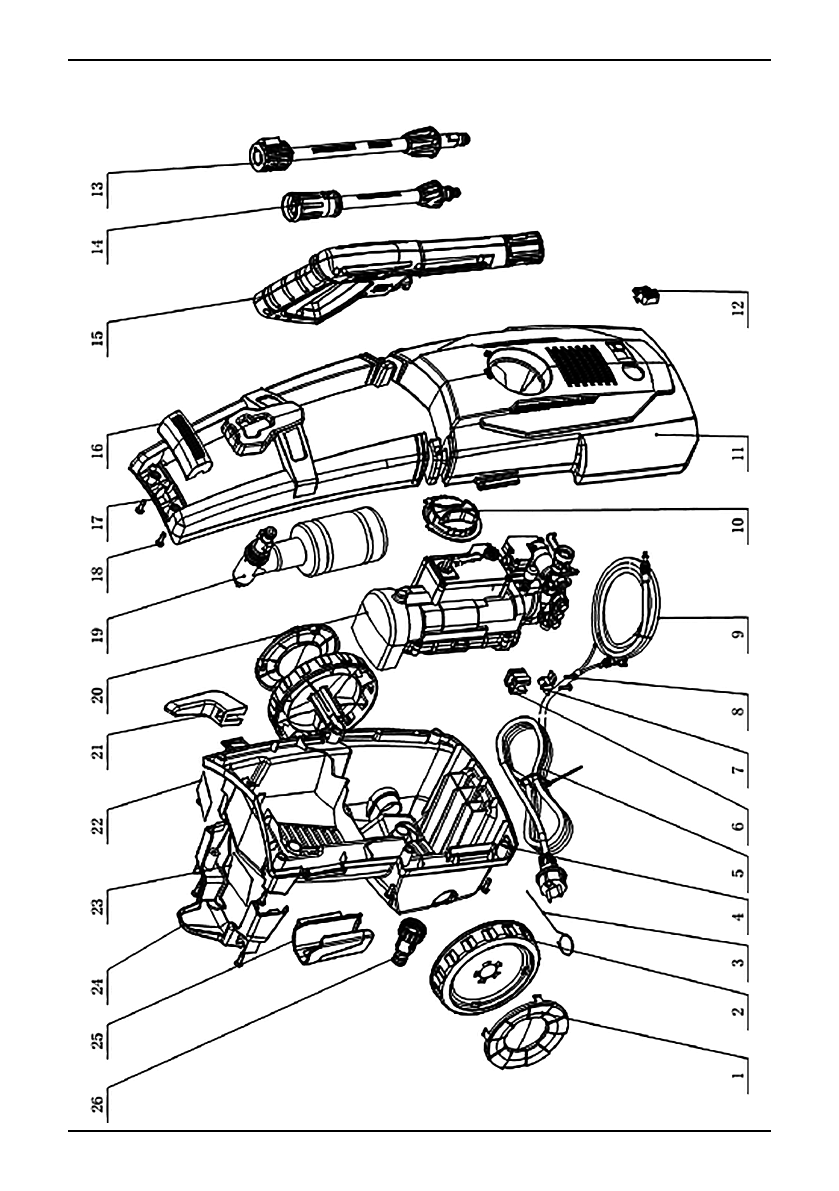 13
14
15
16
17
18
19
20
21
22
23
24
25
26
12
11
10
9
8
7
6
5
4
3
2
1