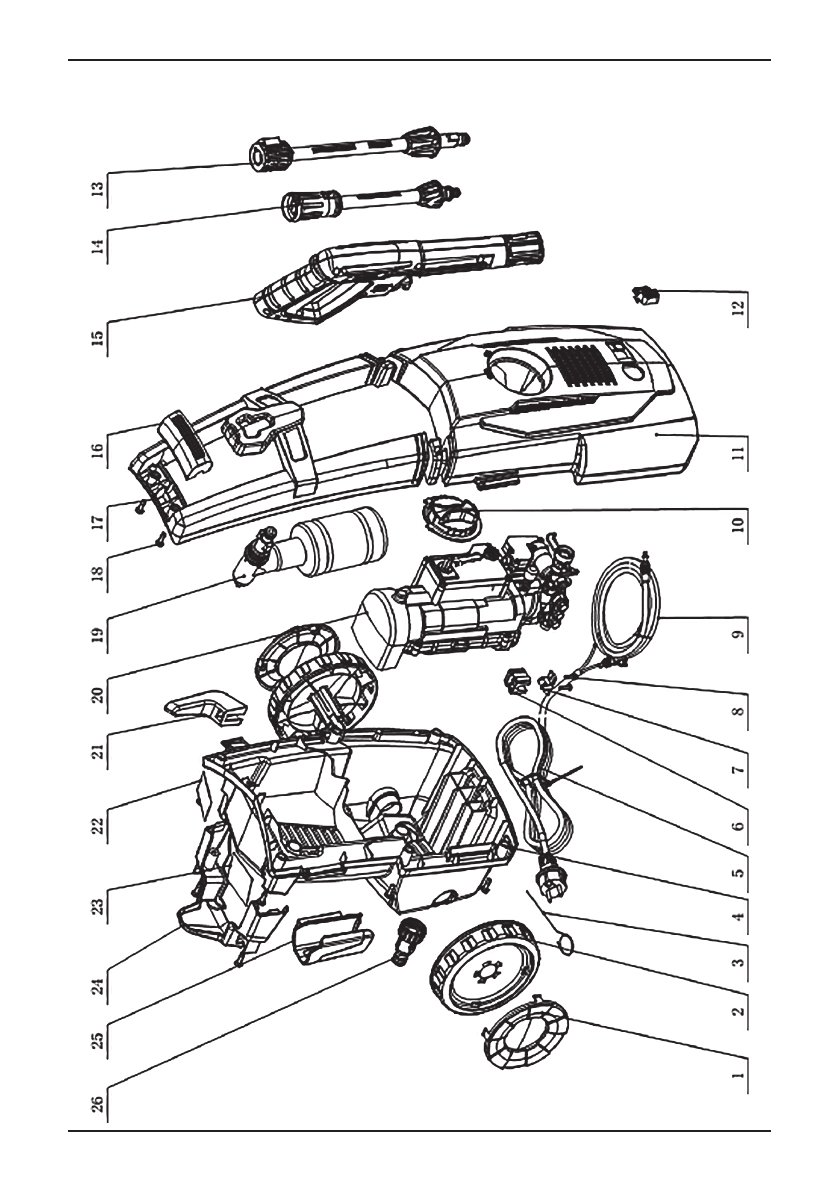 13
14
15
16
17
18
19
20
21
22
23
24
25
26
12
11
10
9
8
7
6
5
4
3
2
1