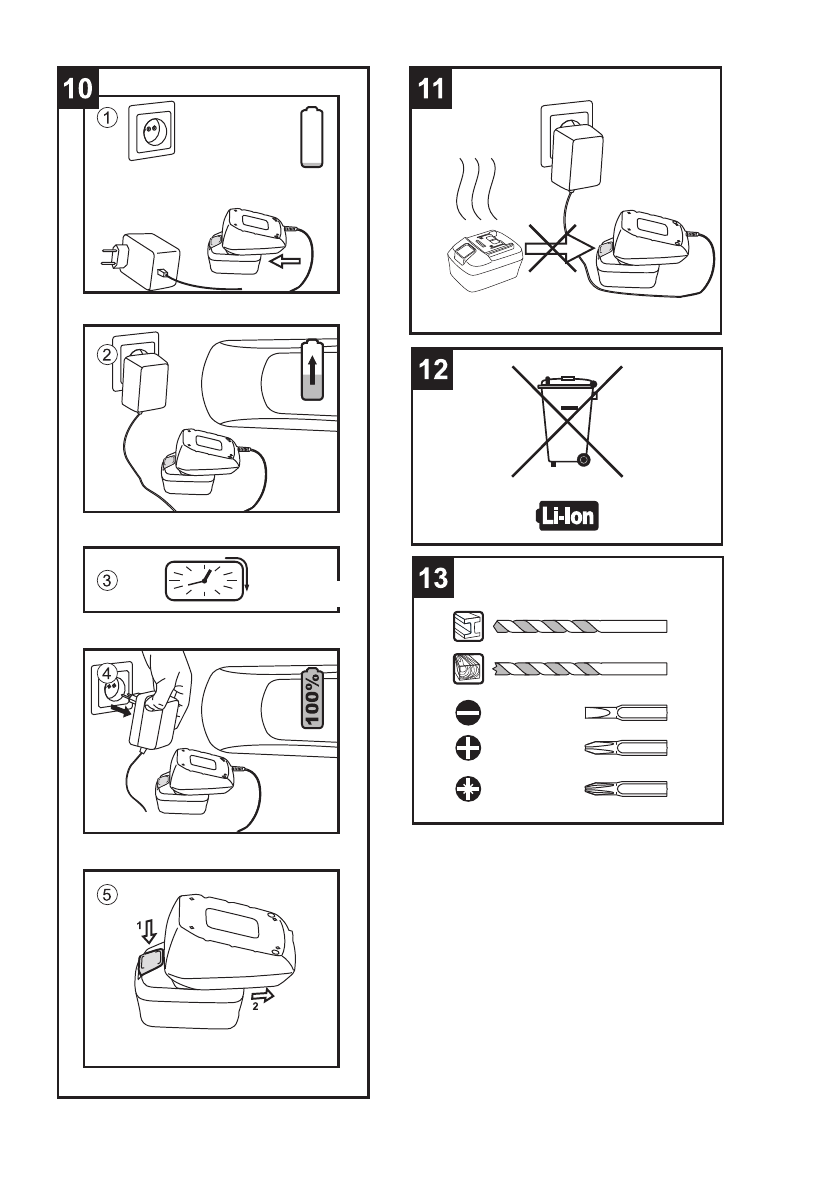 10

①

②

③

④

100%

⑤

1

2

11

12

Li-Ion

13