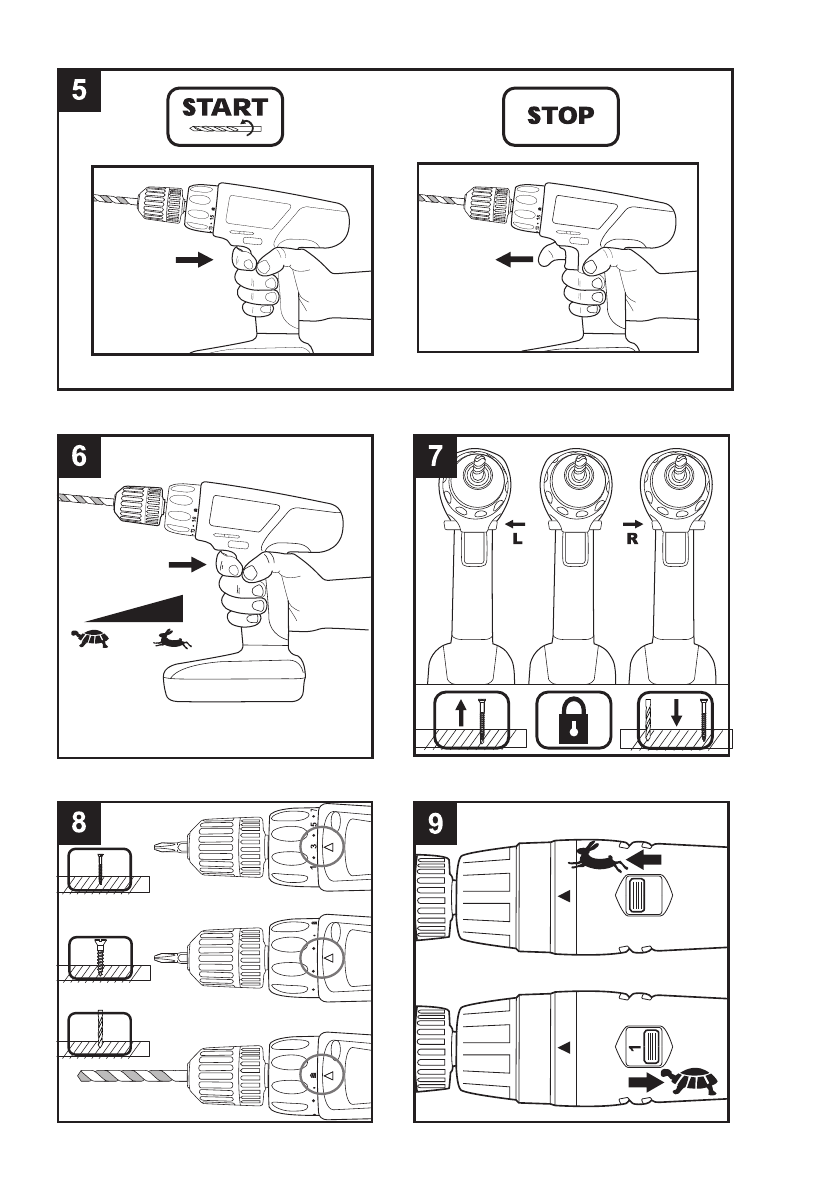 5

START

STOP

6

7

L

R

8

3

9

1