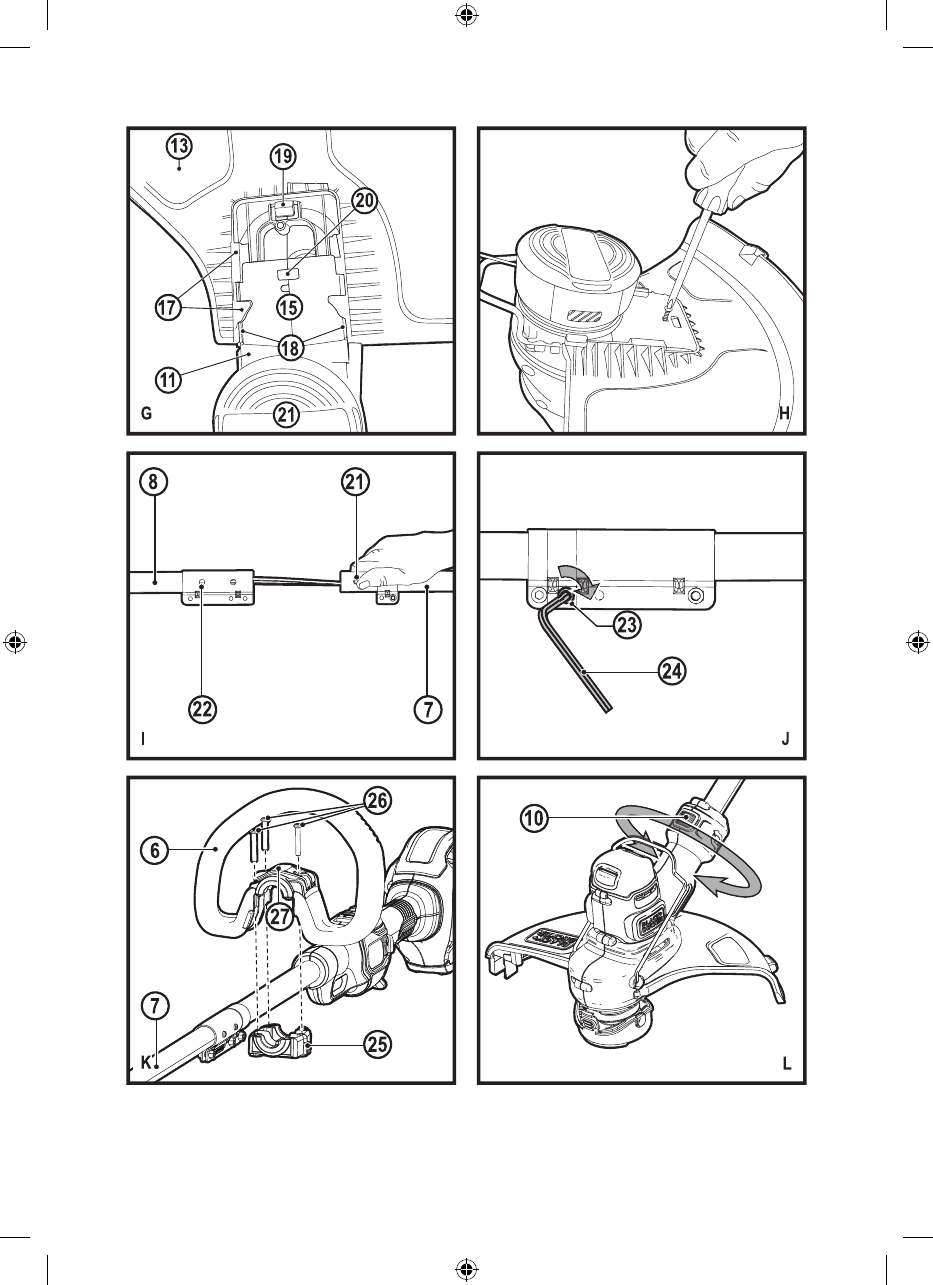 13
19
20
17
15
18
11
21
G

H

8
21
22
7
I

23
24
J

26
6
27
7
25
K

10
L