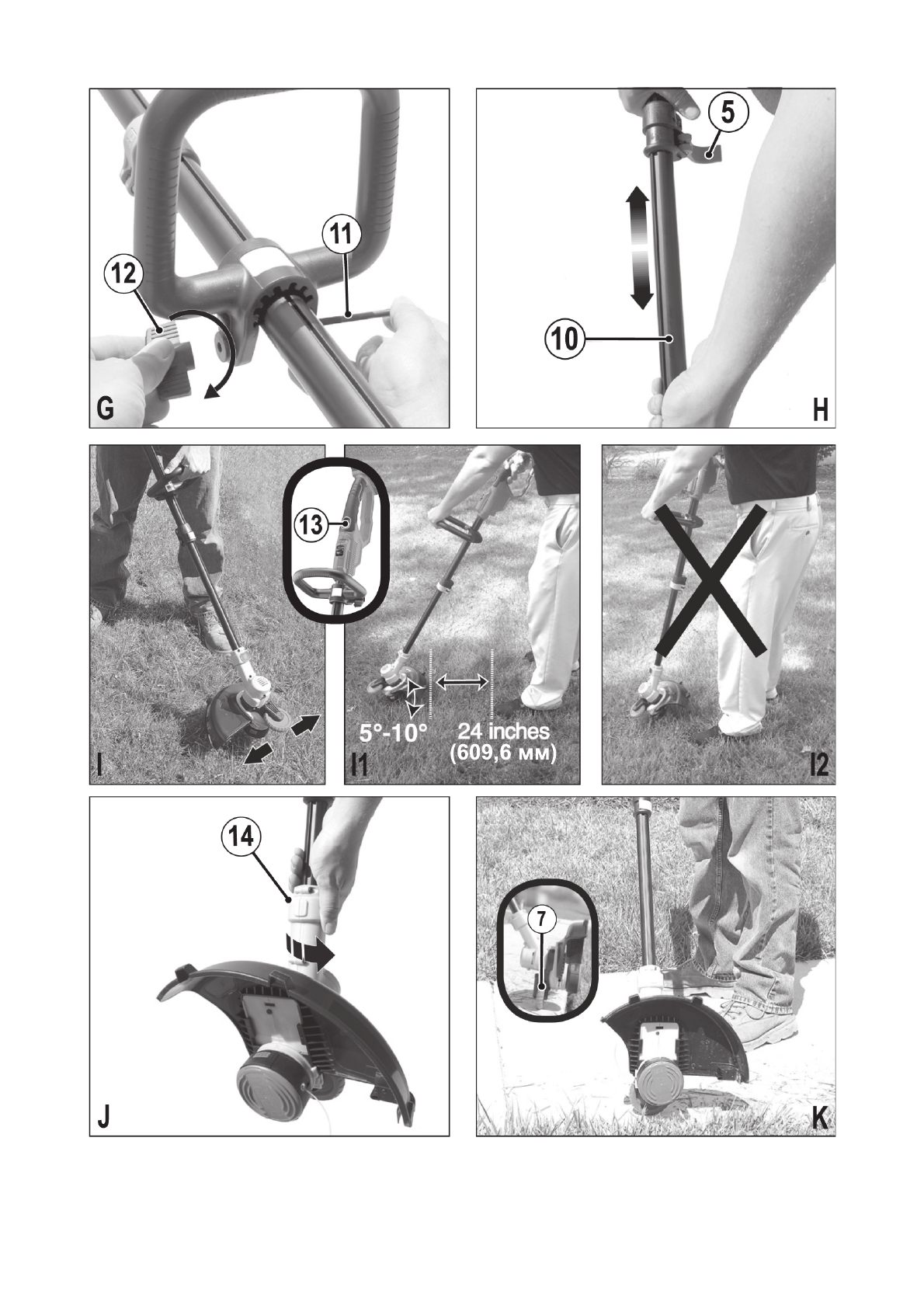 11
12
G

5
10
H

13
I

5°-10°
24 inches
(609,6 мм)
I1

I2

14
J

7
K