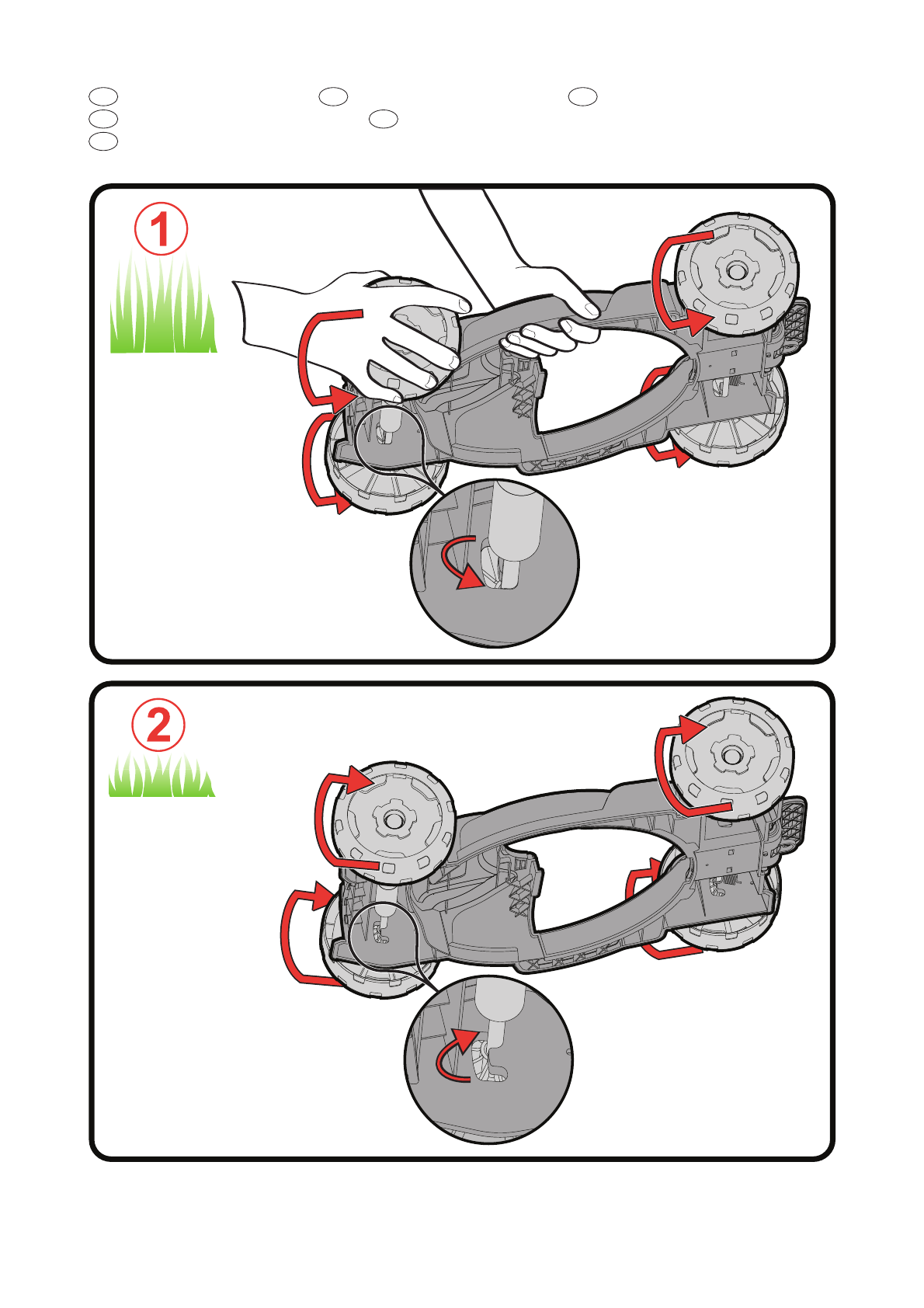 1

2