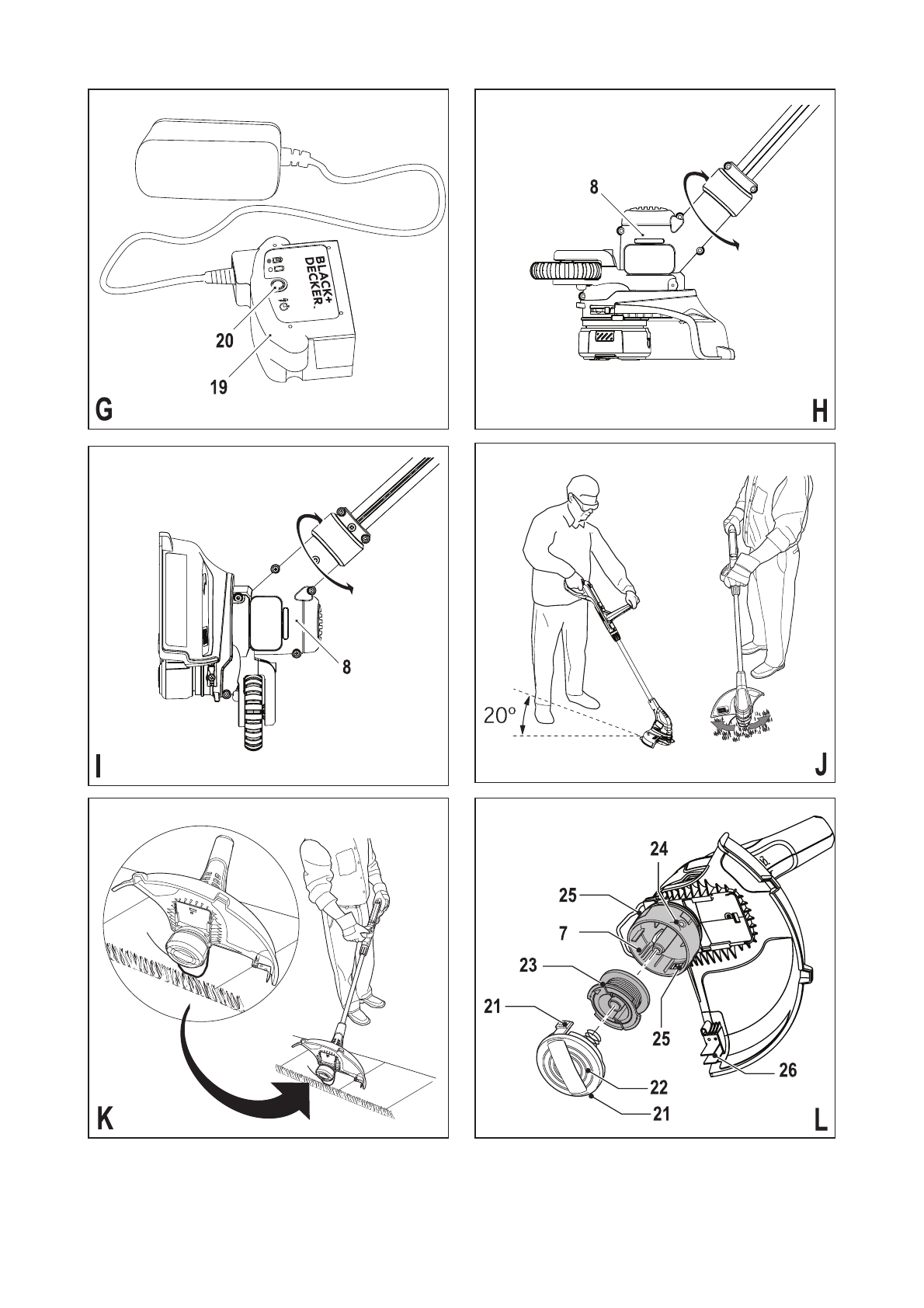 BLACK+ DECKER.

20

19

G

8

H

8

I

20°

J

K

24

25

7

23

21

25

26

22

21

L