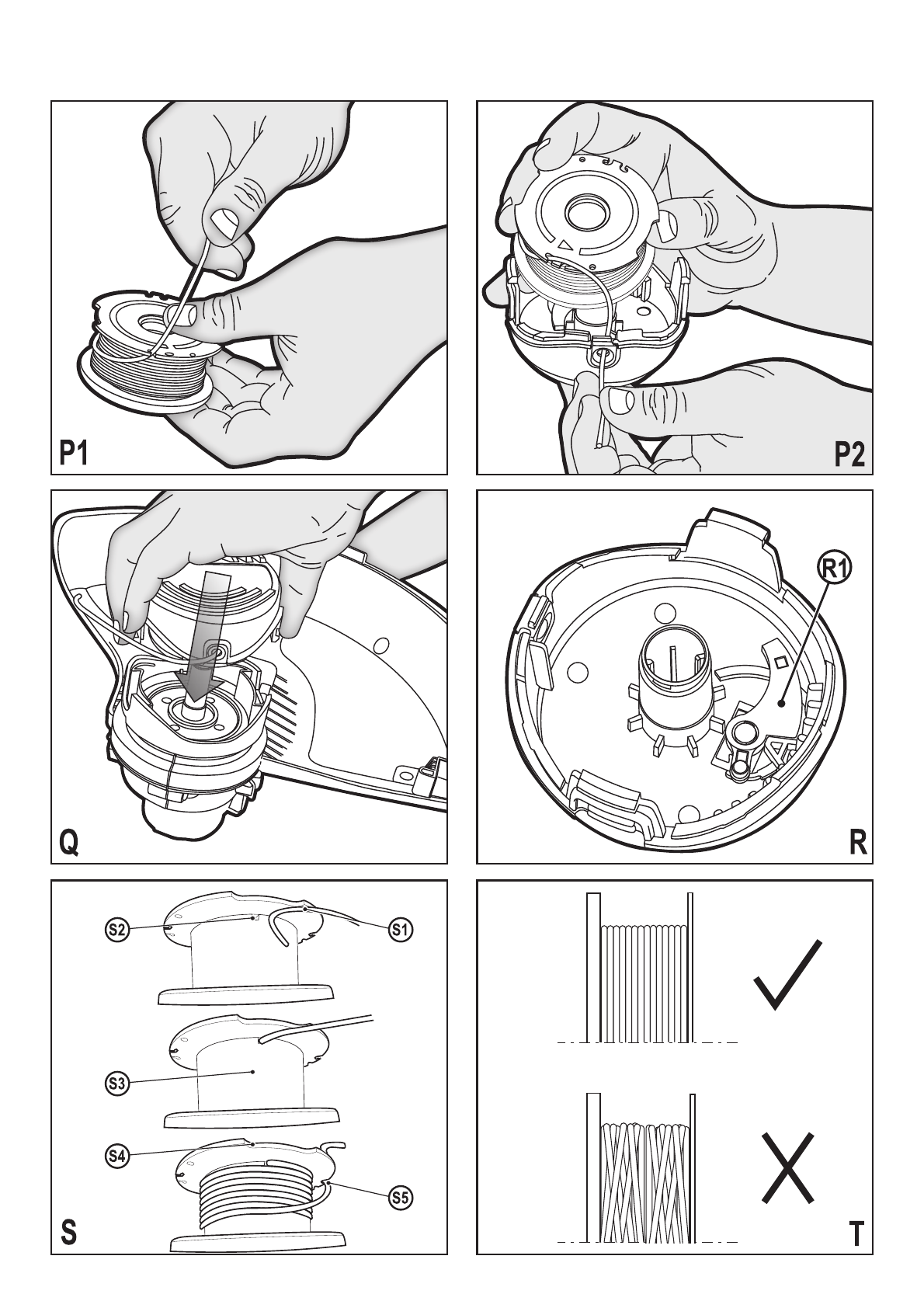 P1

P2

Q

R1

R

S2

S1

S3

S4

S5

S

T