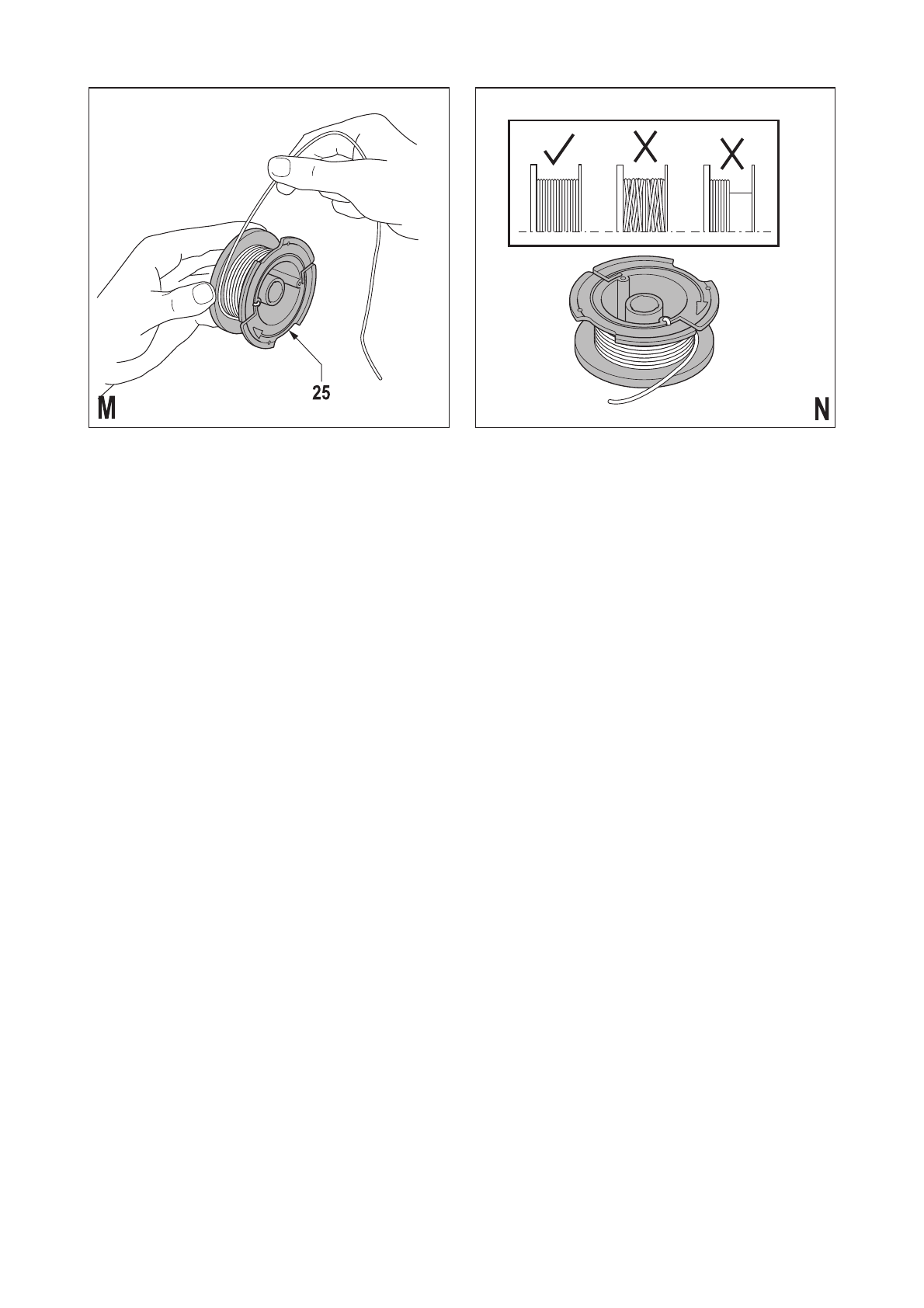 25

M

N