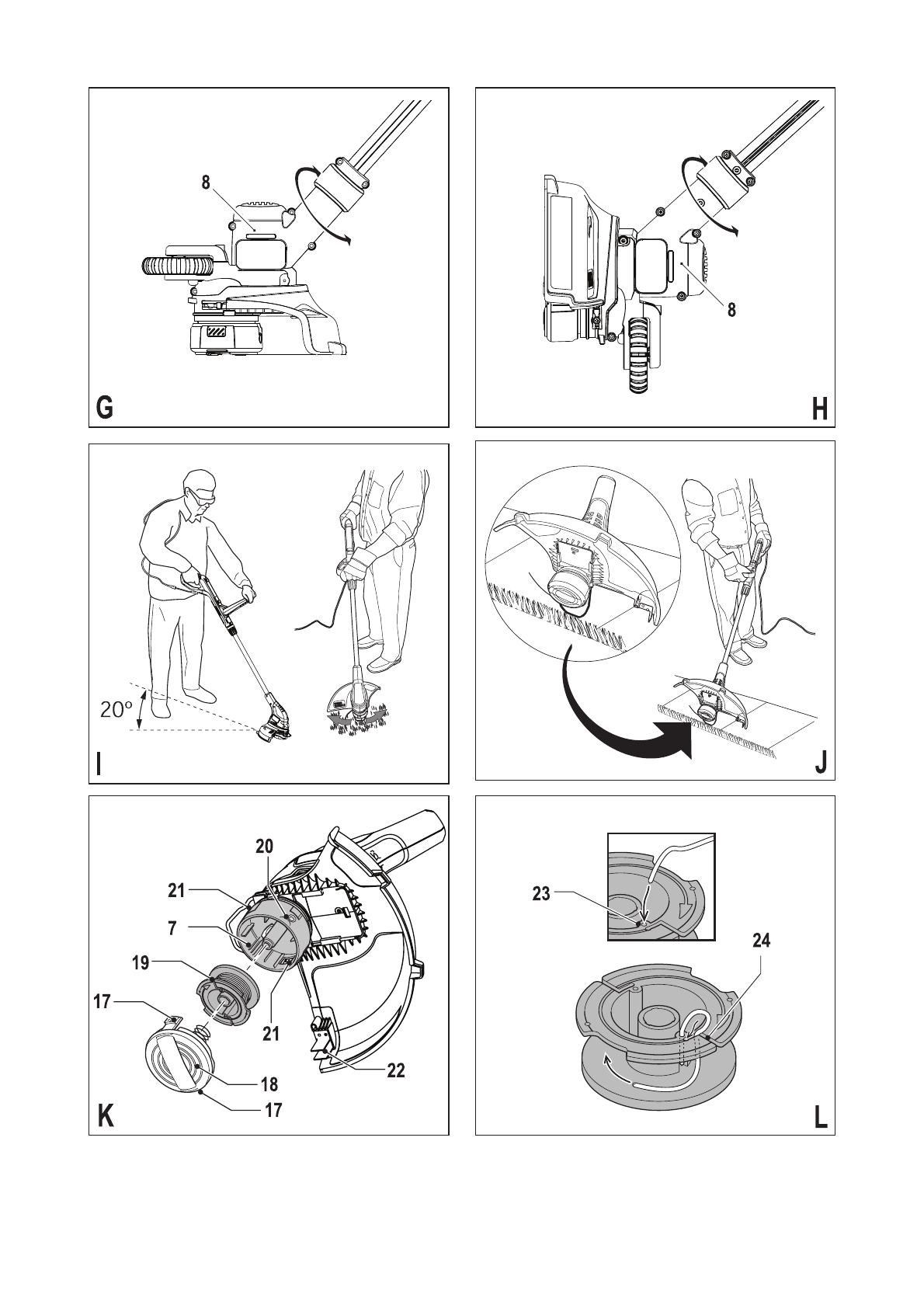 8

G

8

H

20º

I

J

20
21
7
19
17
21
22
18
17

K

23
24

L