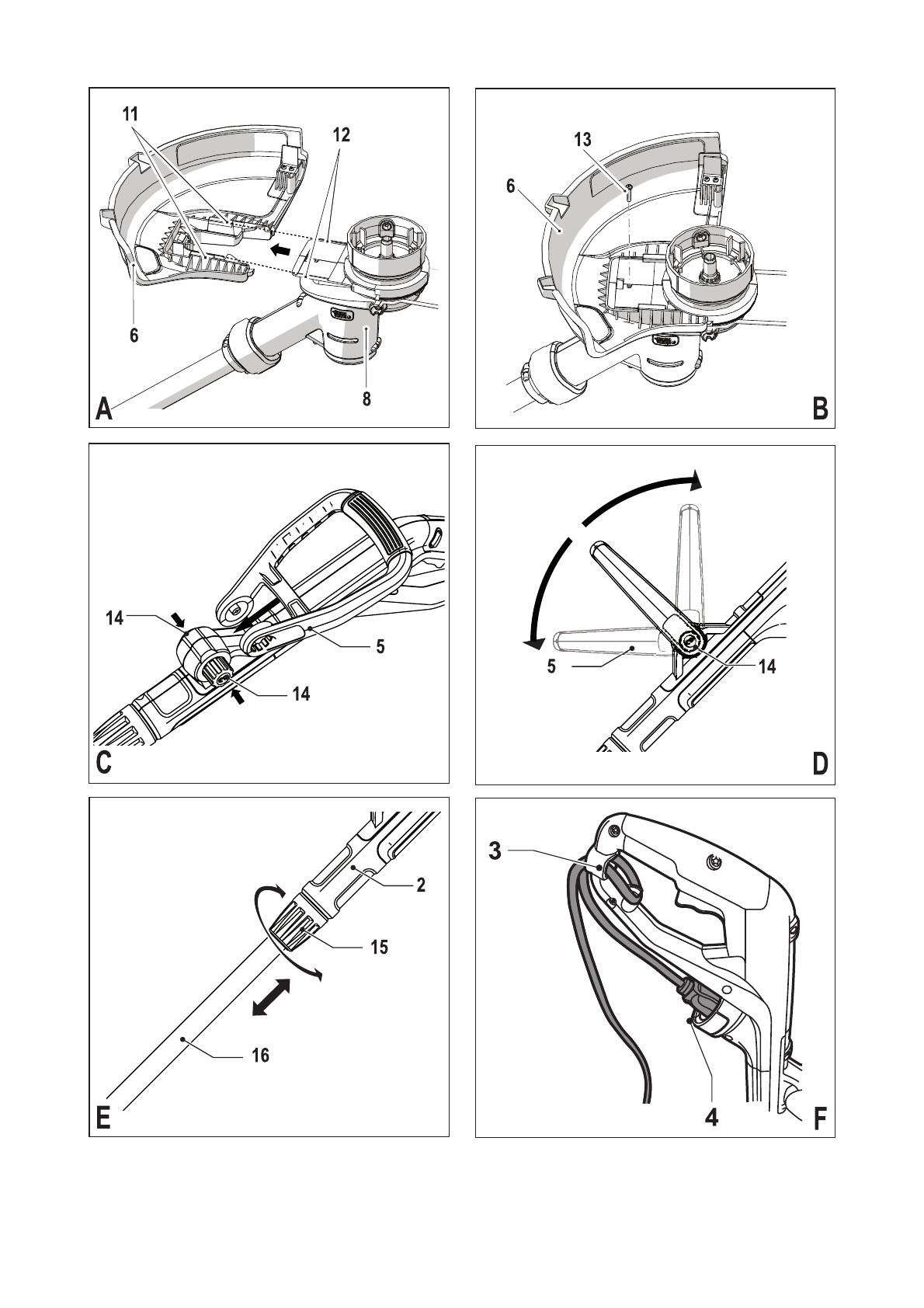 11
12
6
8
A

13
6
B

14
5
14
C

5
14
D

2
15
16
E

3
4
F