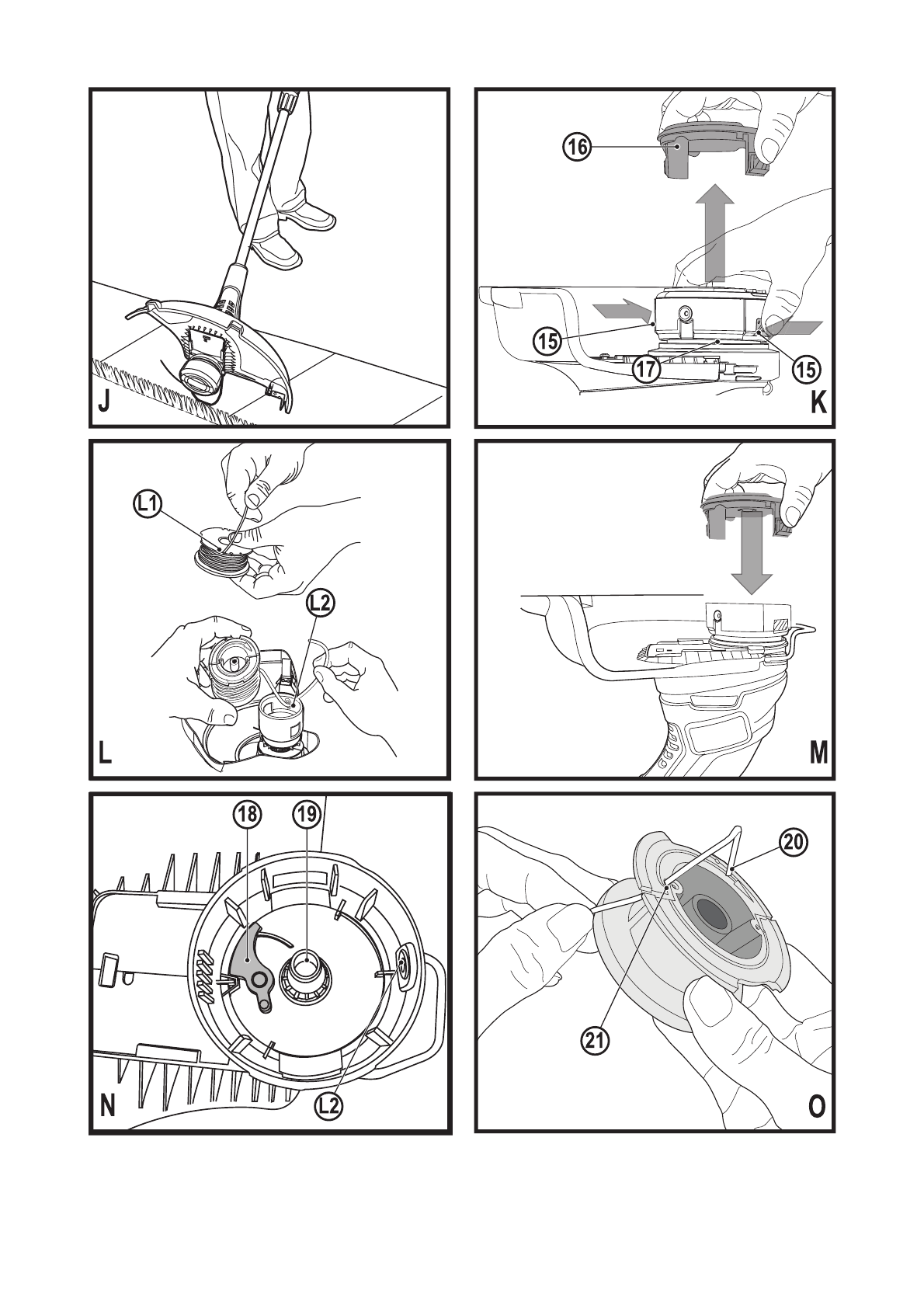 J

16

15

17

15

K

L1

L2

L

M

18

19

L2

N

20

21

O