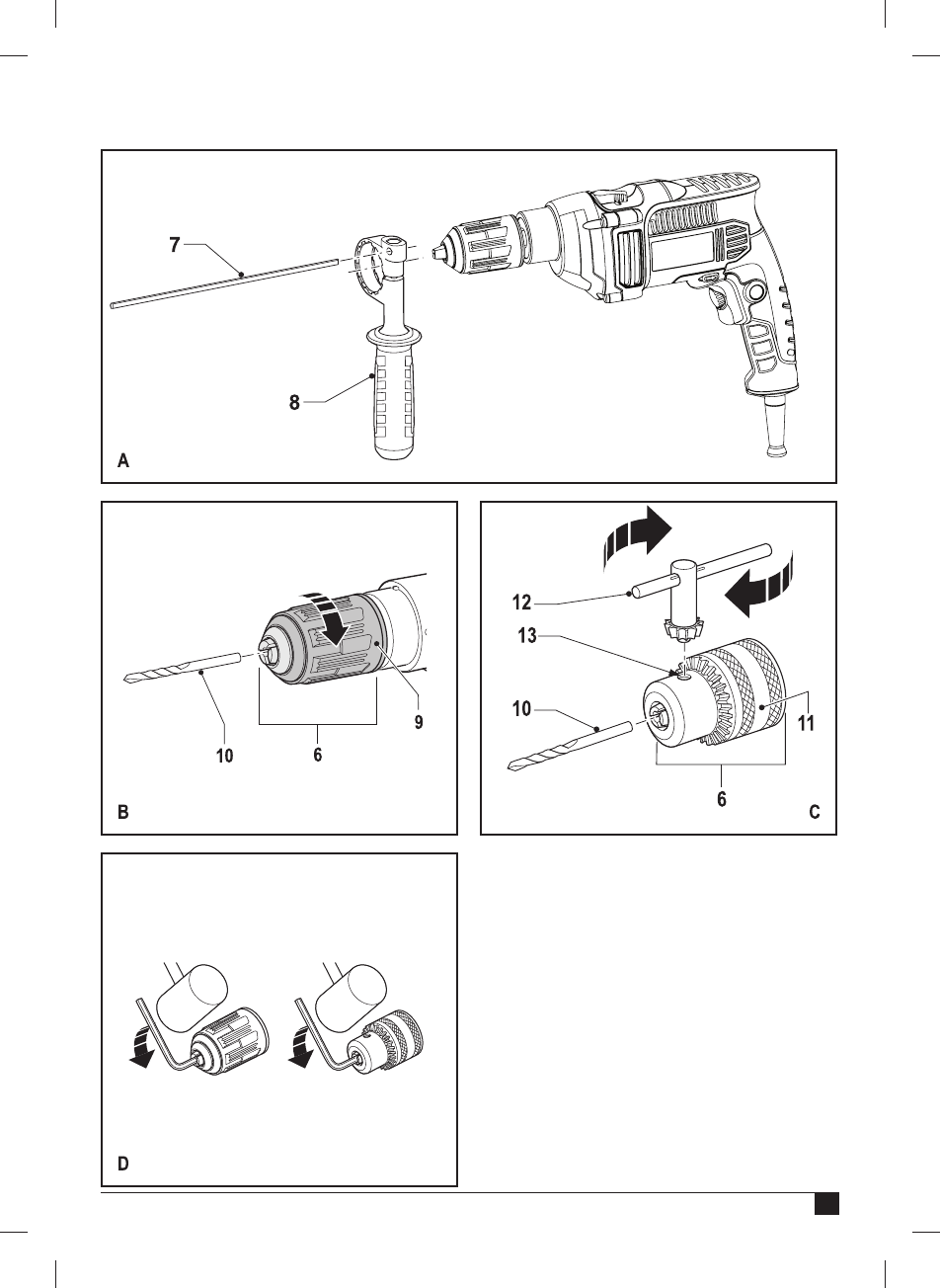 7

8

A

10

6

9

B

12

13

10

11

6

C

D