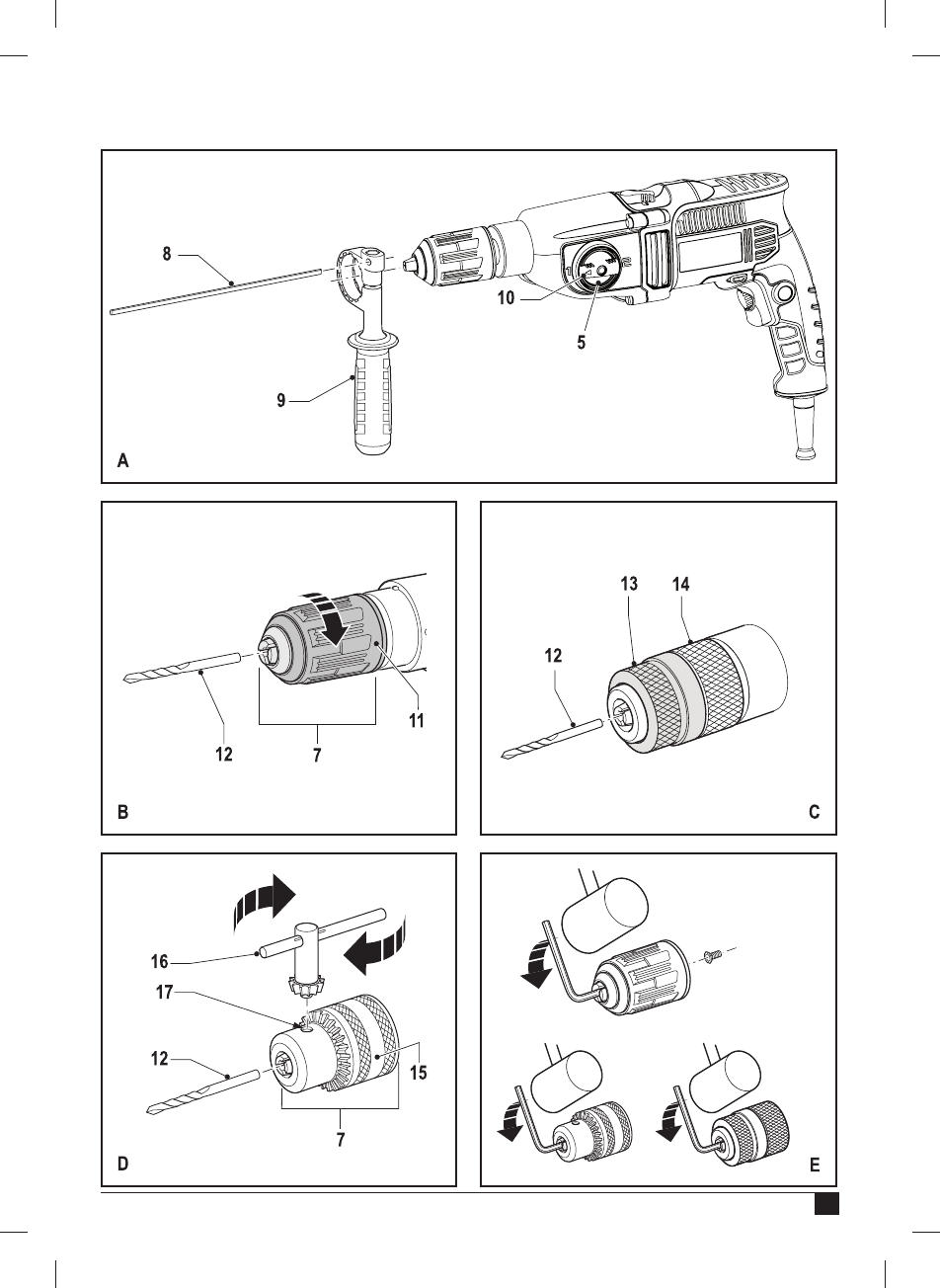 8
10
5
9
A

12
7
11
B

13
14
12
C

16
17
12
15
7
D

E