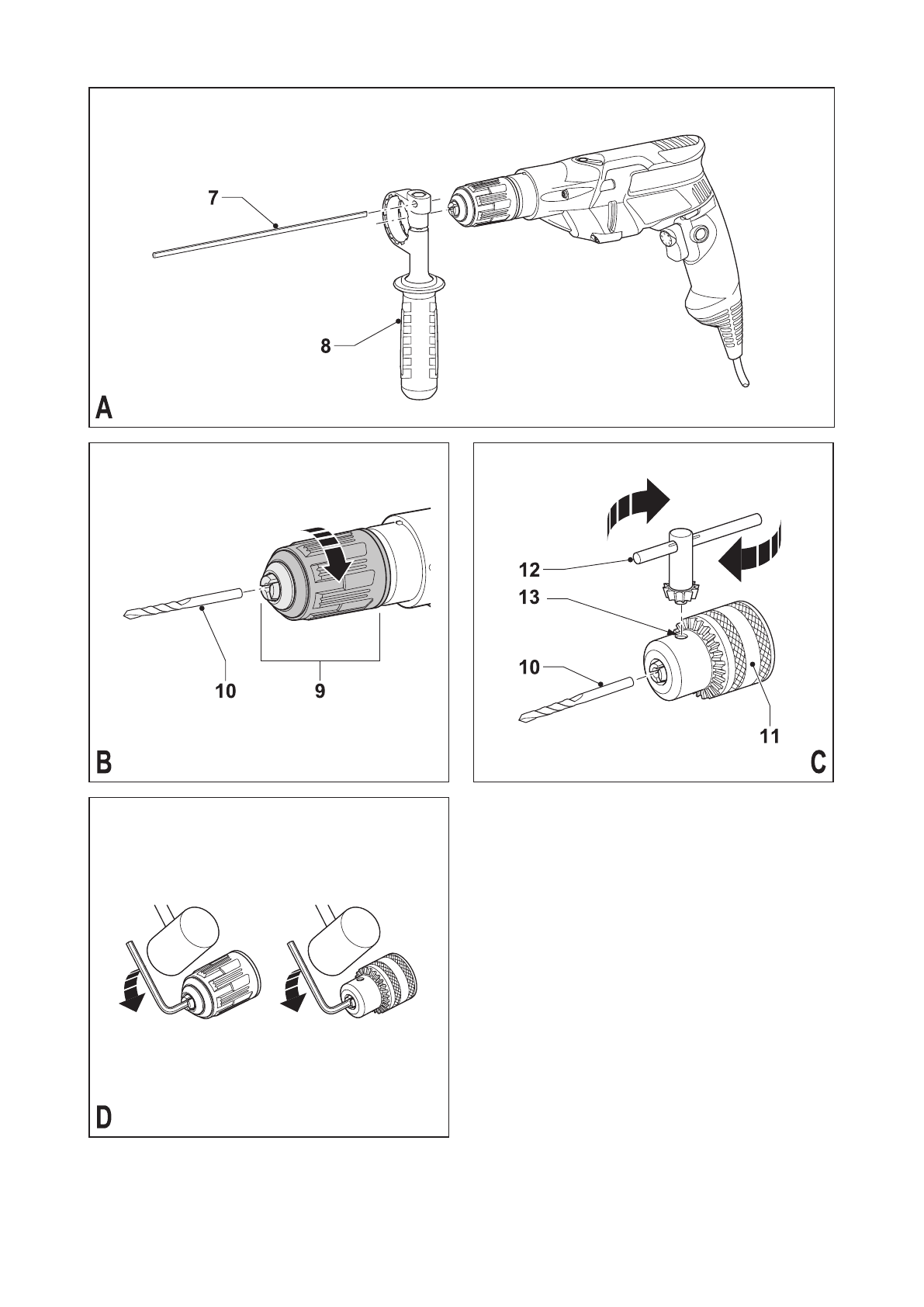 7

8

A

10

9

B

12

13

10

11

C

D