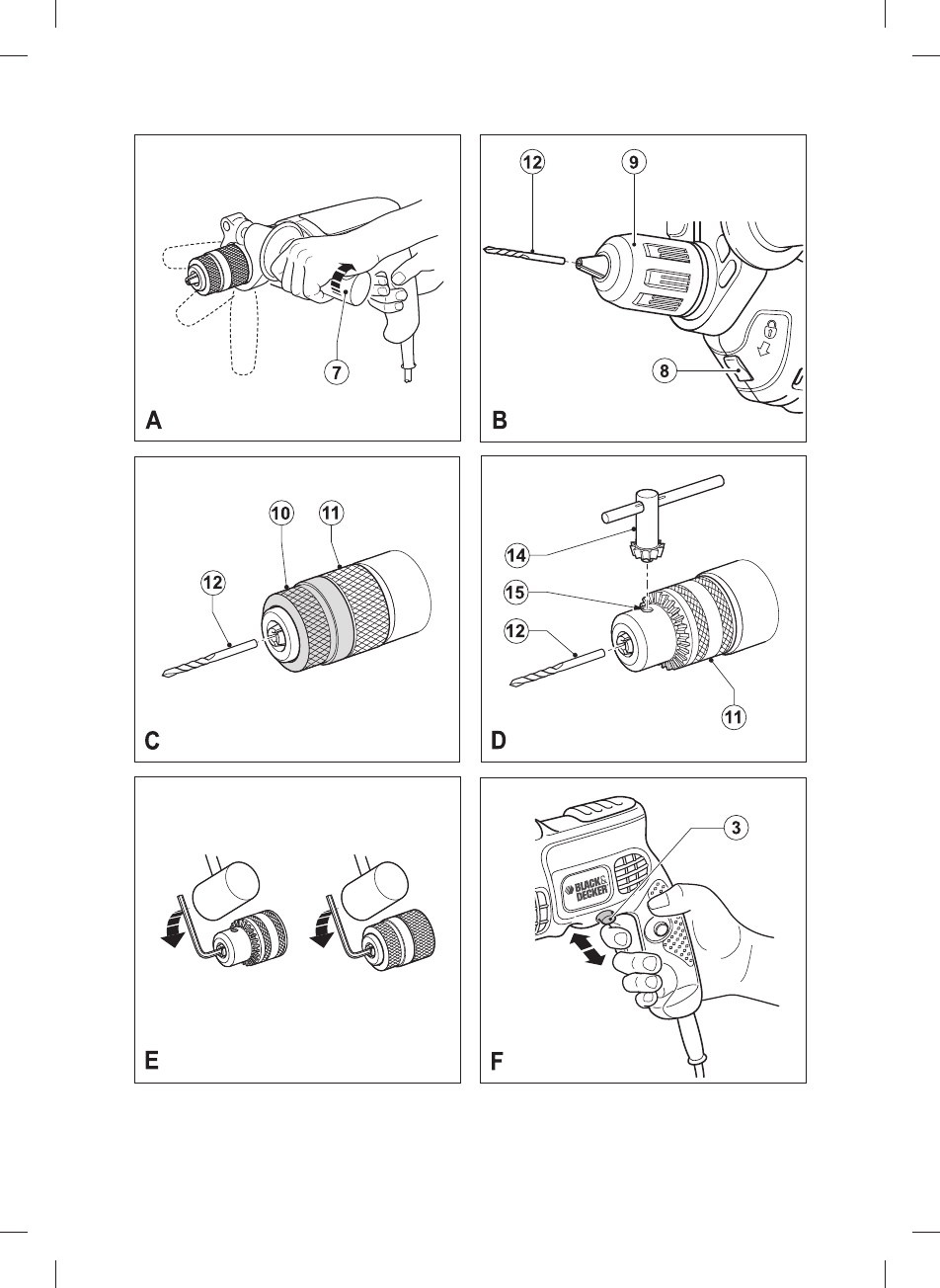 7
A
12
9
8
B
10
11
12
C
14
15
12
11
D
E
3
BLACK & DECKER
F