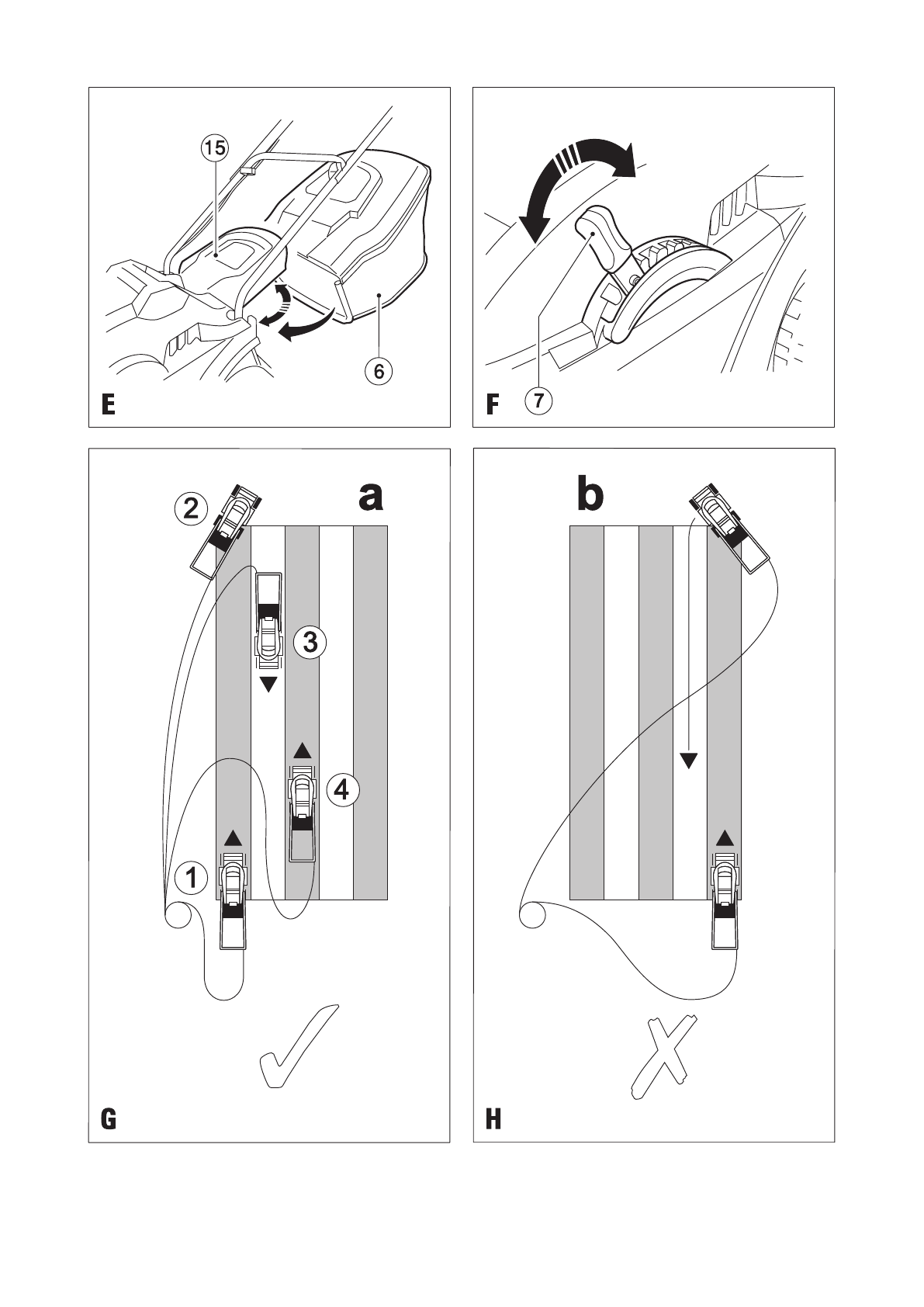 15

6

E

7

F

a

2

3

4

1

G

b

H