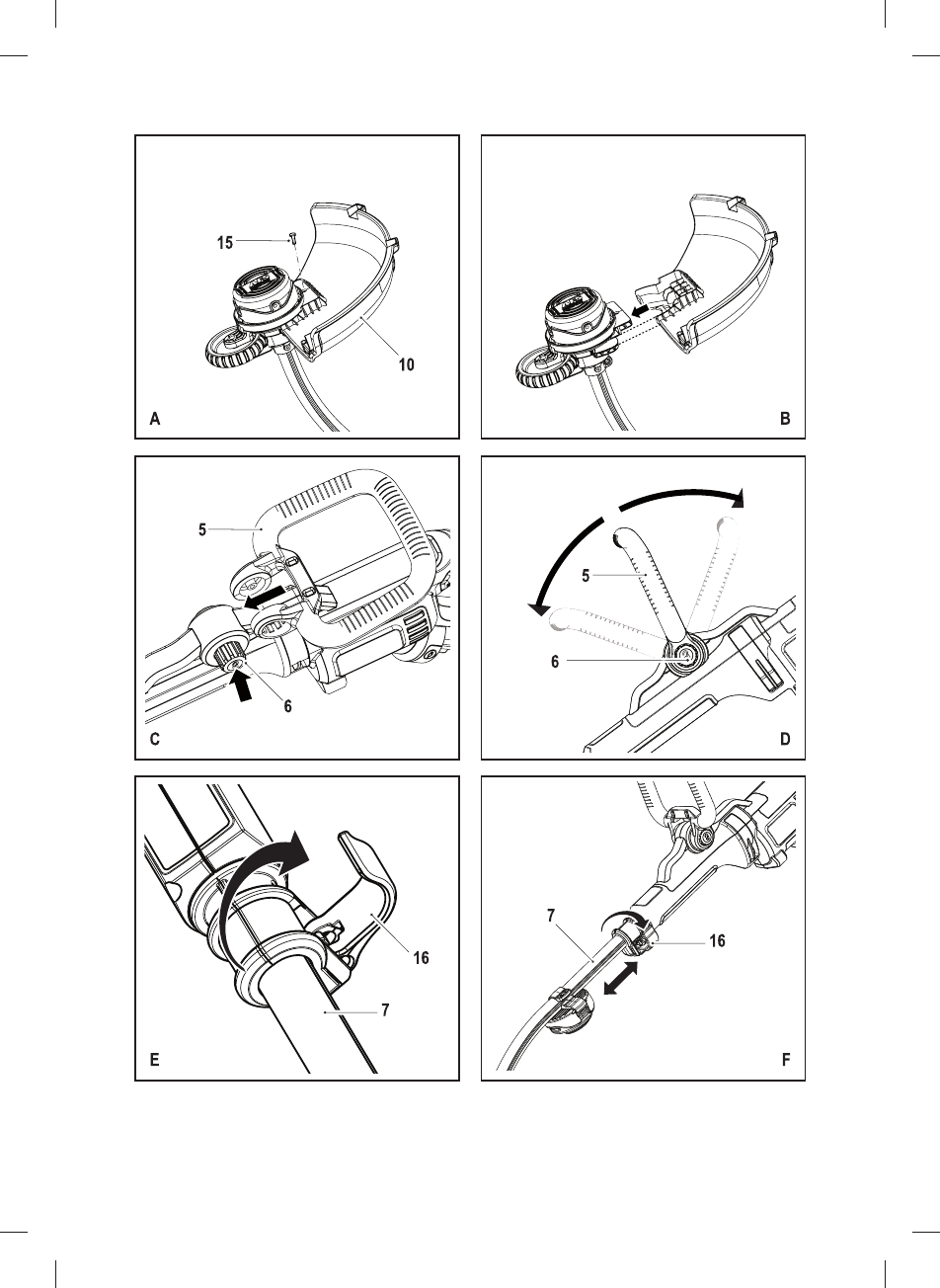 15
10
A

B

5
6
C

5
6
D

16
7
E

7
16
F