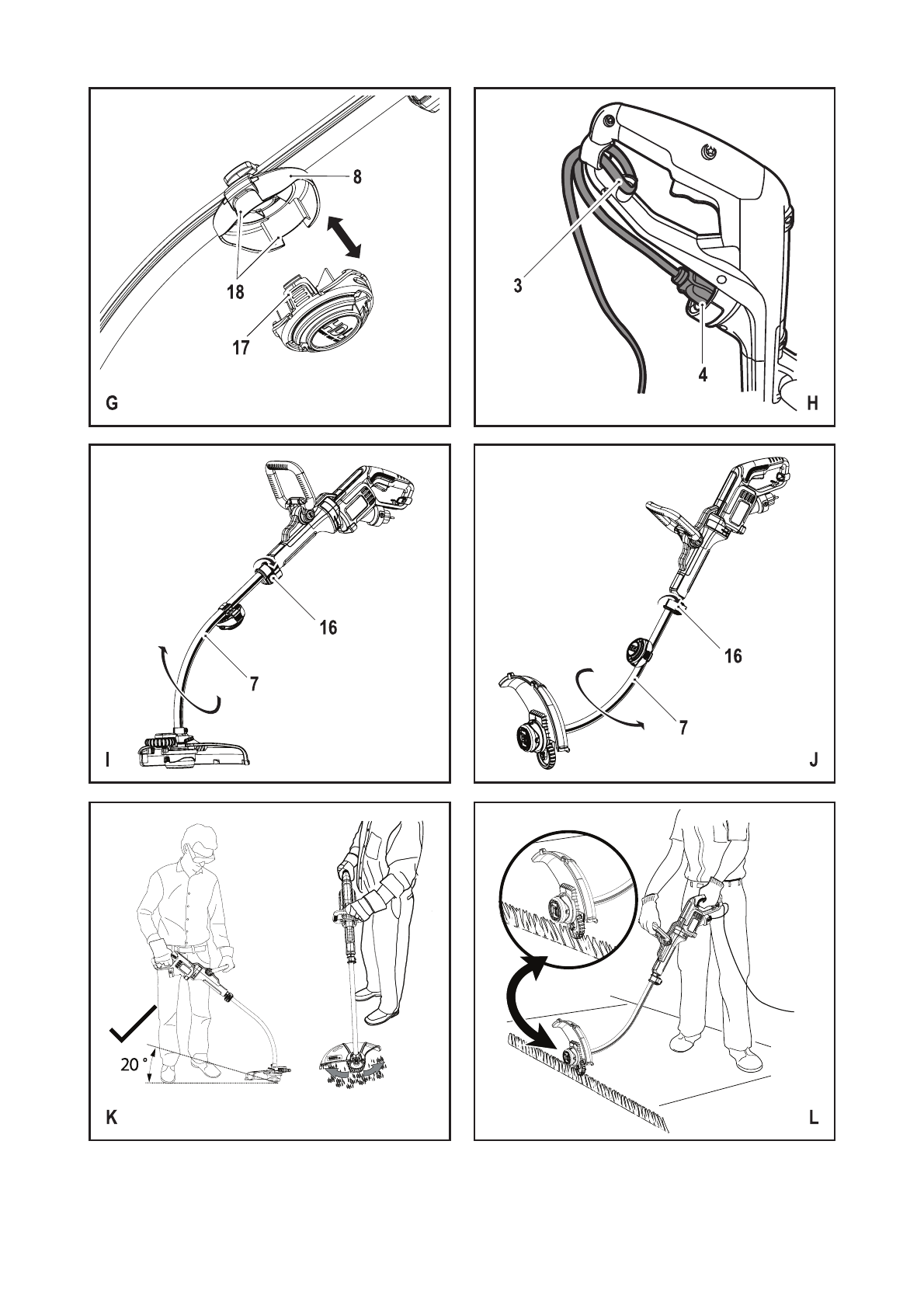 8
18
17
G

3
4
H

16
7
I

16
7
J

20 °
K

L