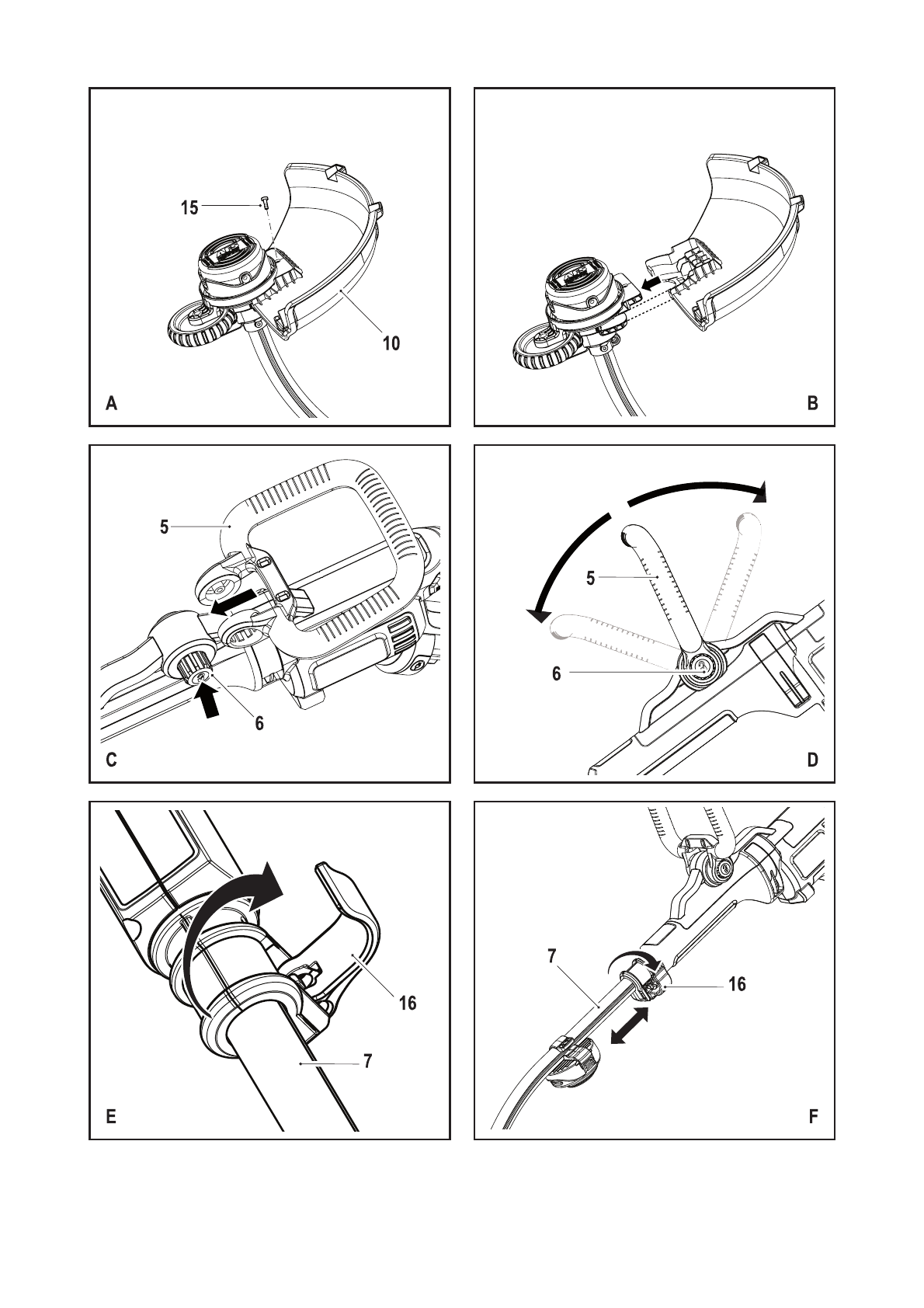 15

10

A

B

5

6

C

5

6

D

16

7

E

7

16

F