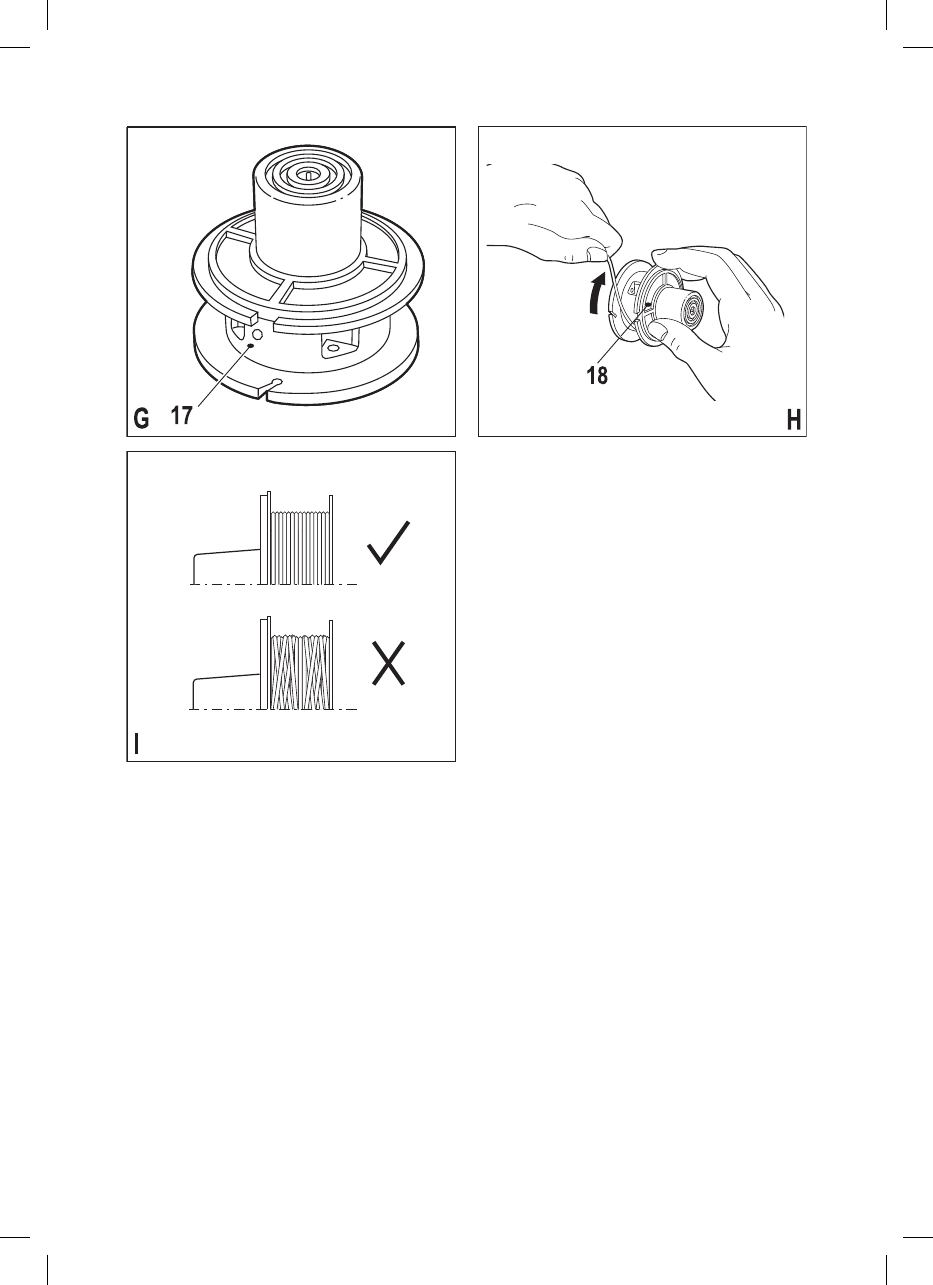 G 17

18 H

I